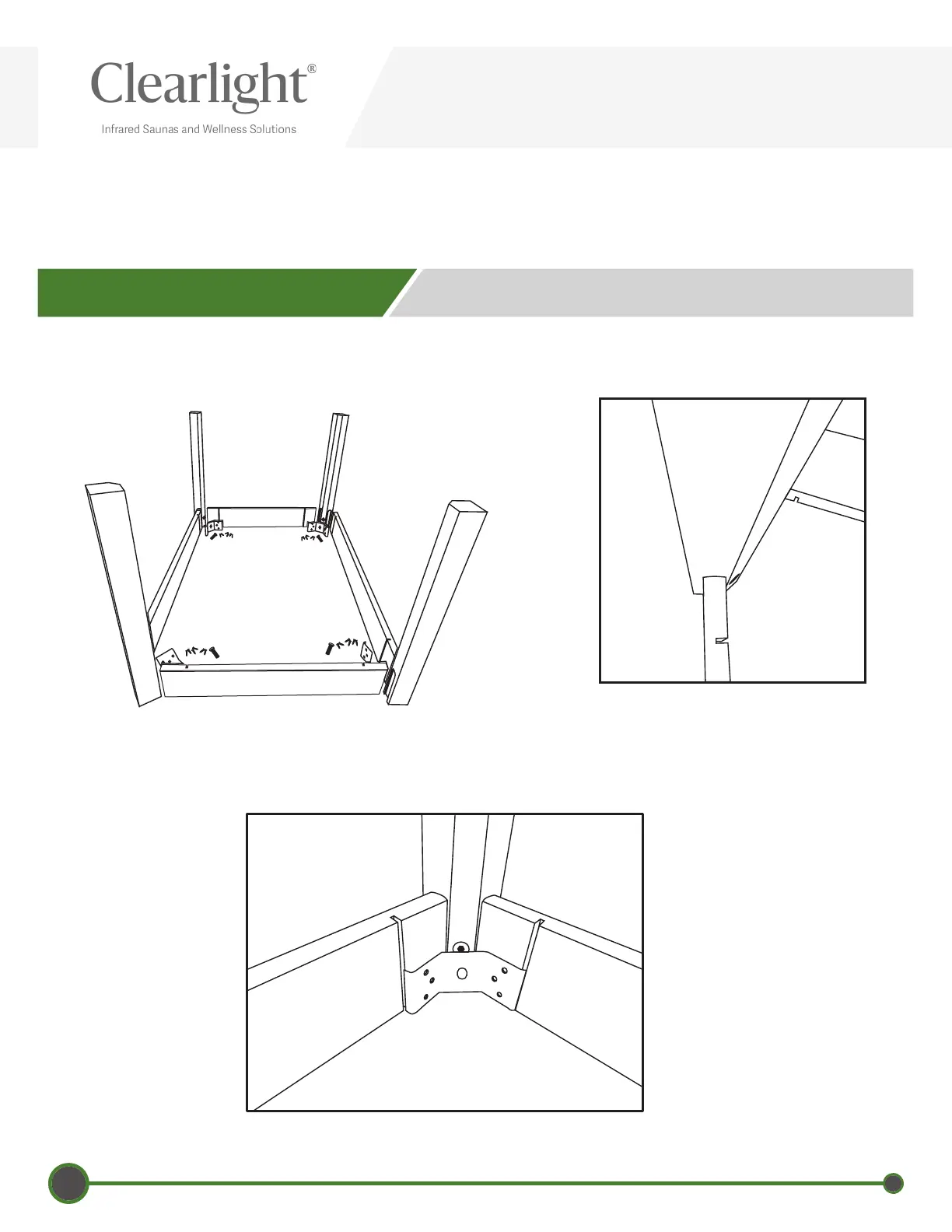 Clearlight®

Infrared Saunas and Wellness Solutions