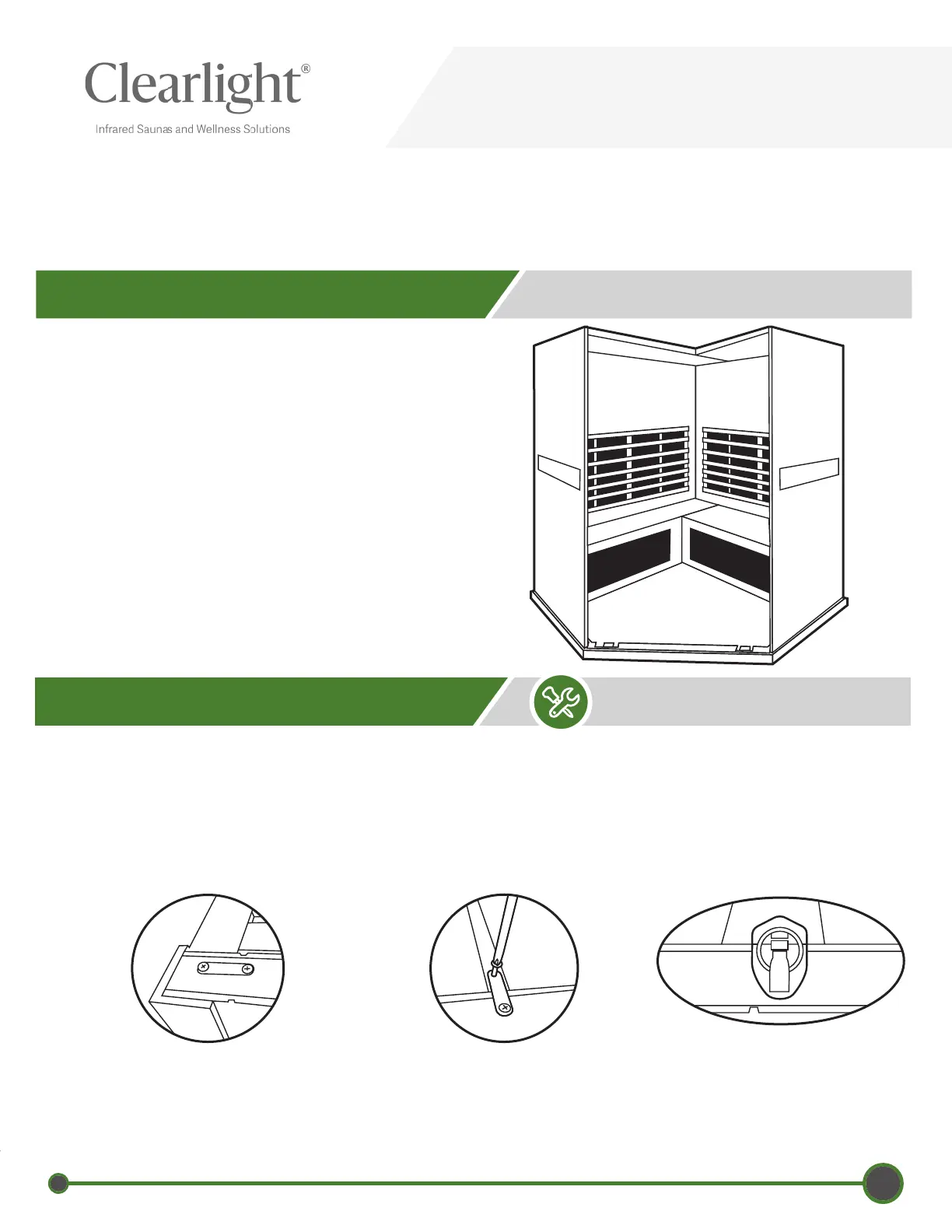 Clearlight®

Infrared Saunas and Wellness Solutions