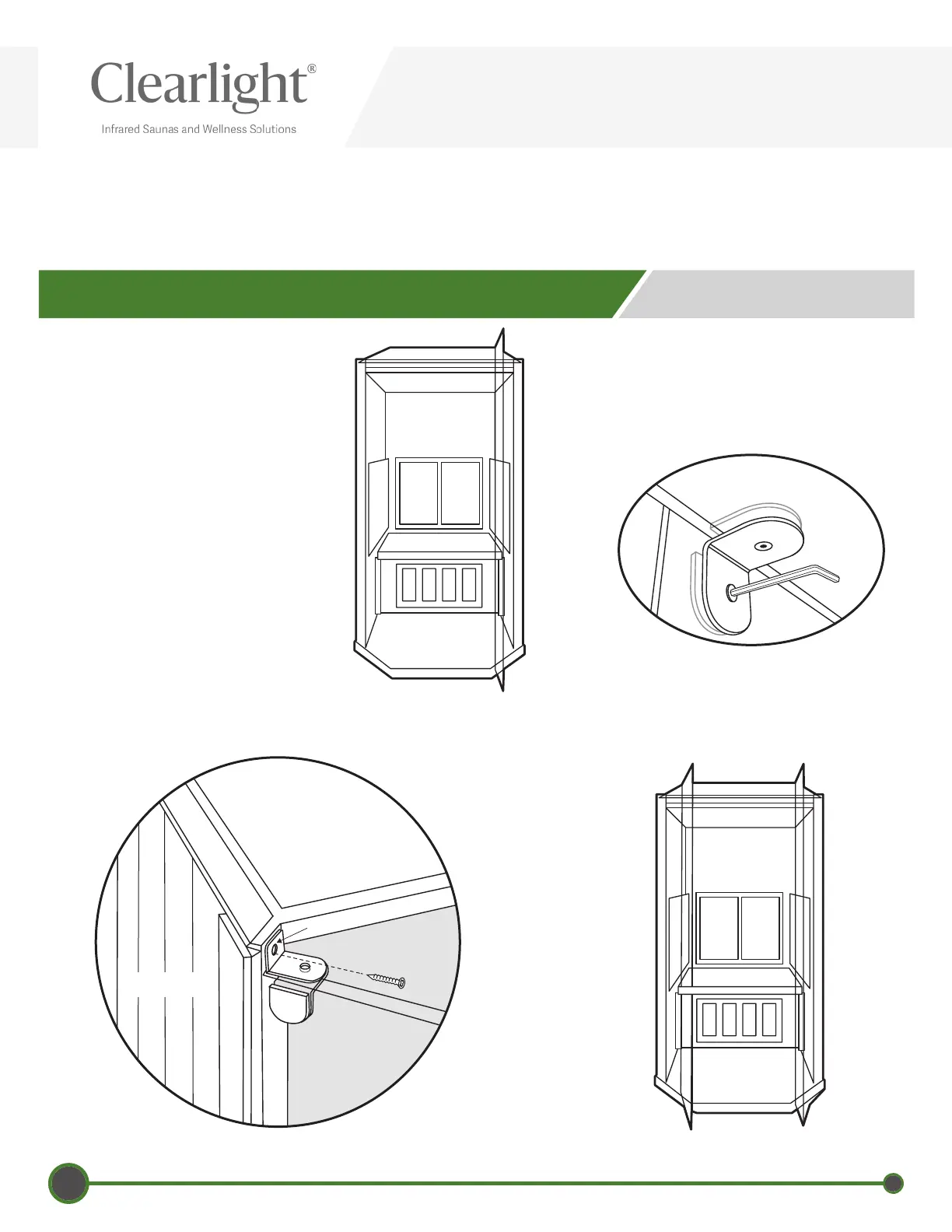 Clearlight®
Infrared Saunas and Wellness Solutions