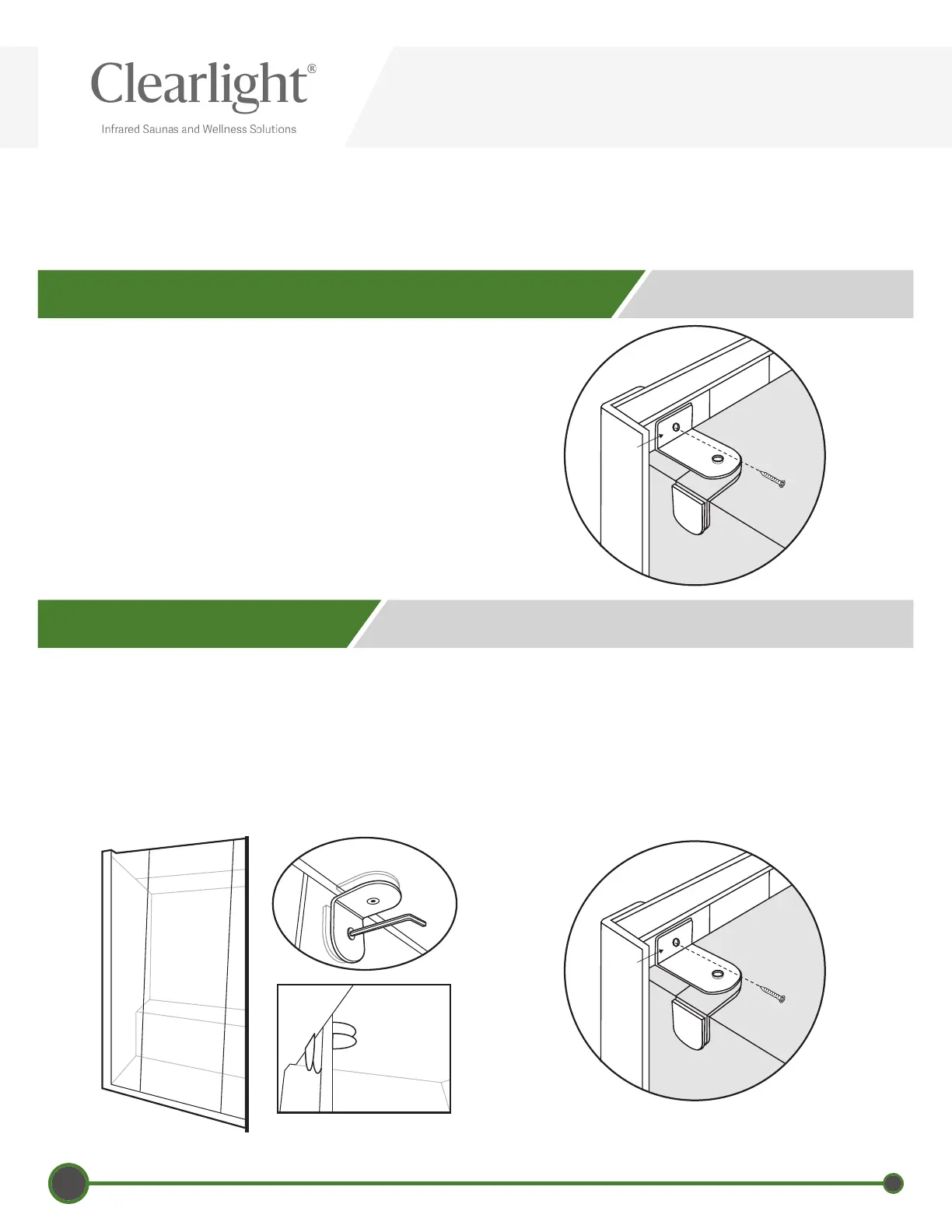 Clearlight®

Infrared Saunas and Wellness Solutions