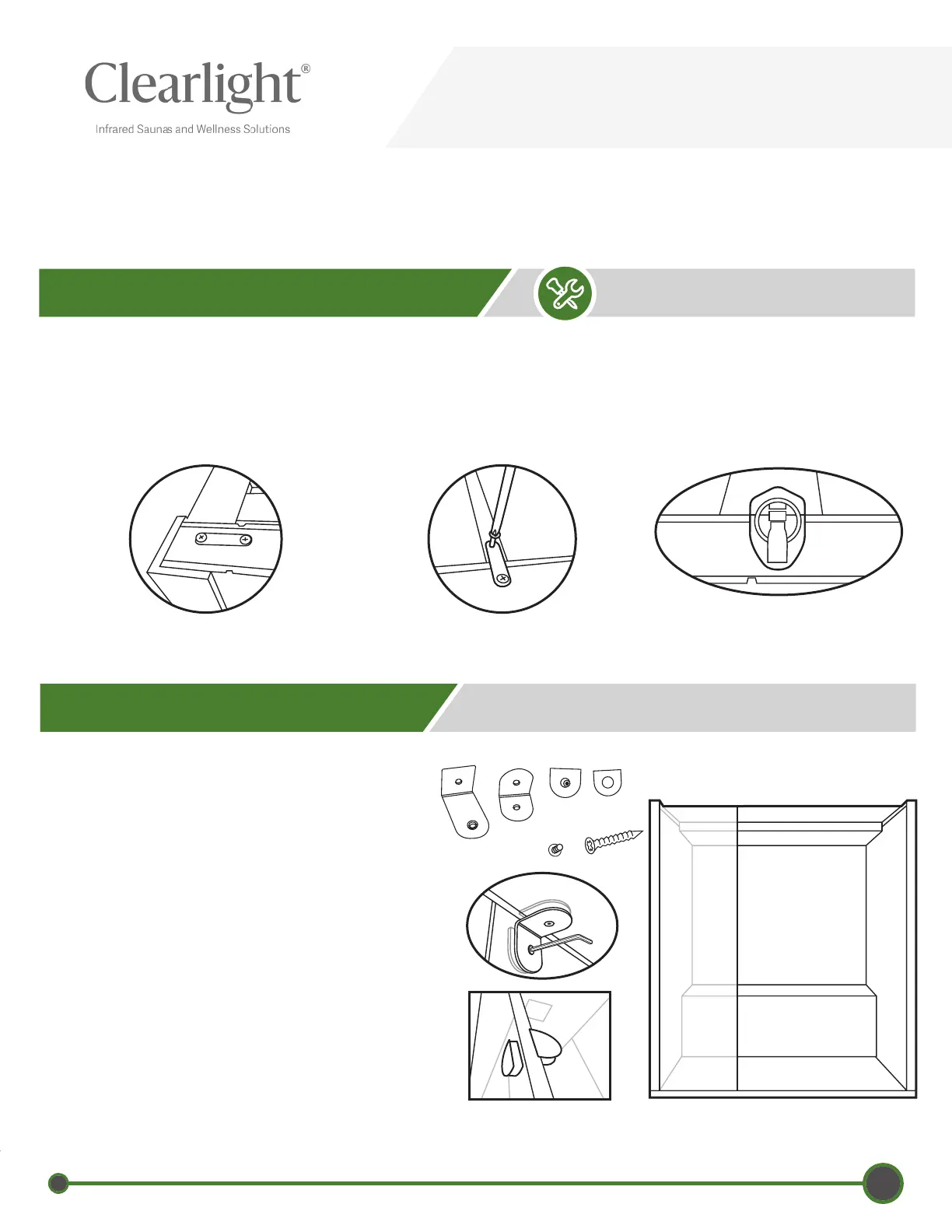 Clearlight®

Infrared Saunas and Wellness Solutions