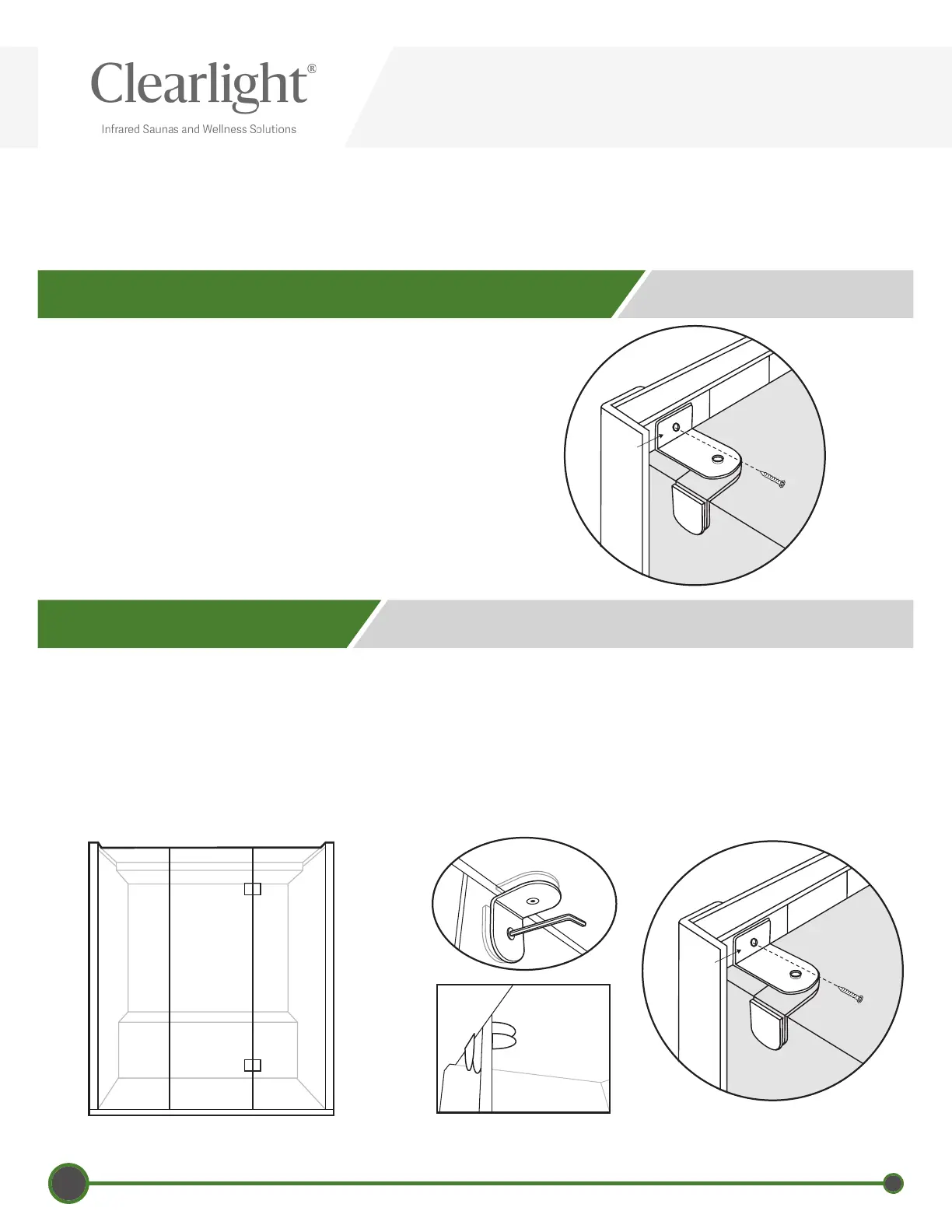 Clearlight®

Infrared Saunas and Wellness Solutions