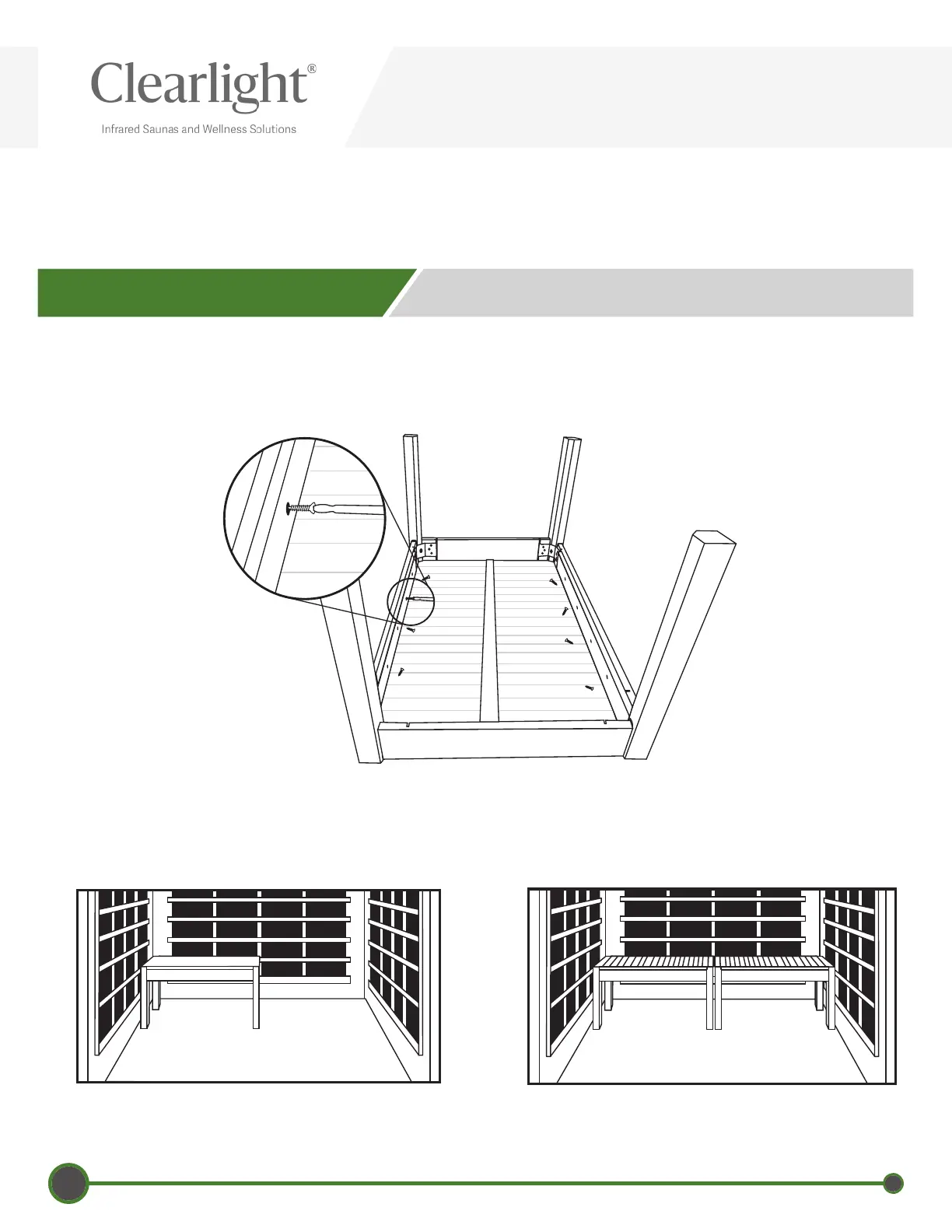 Clearlight®

Infrared Saunas and Wellness Solutions