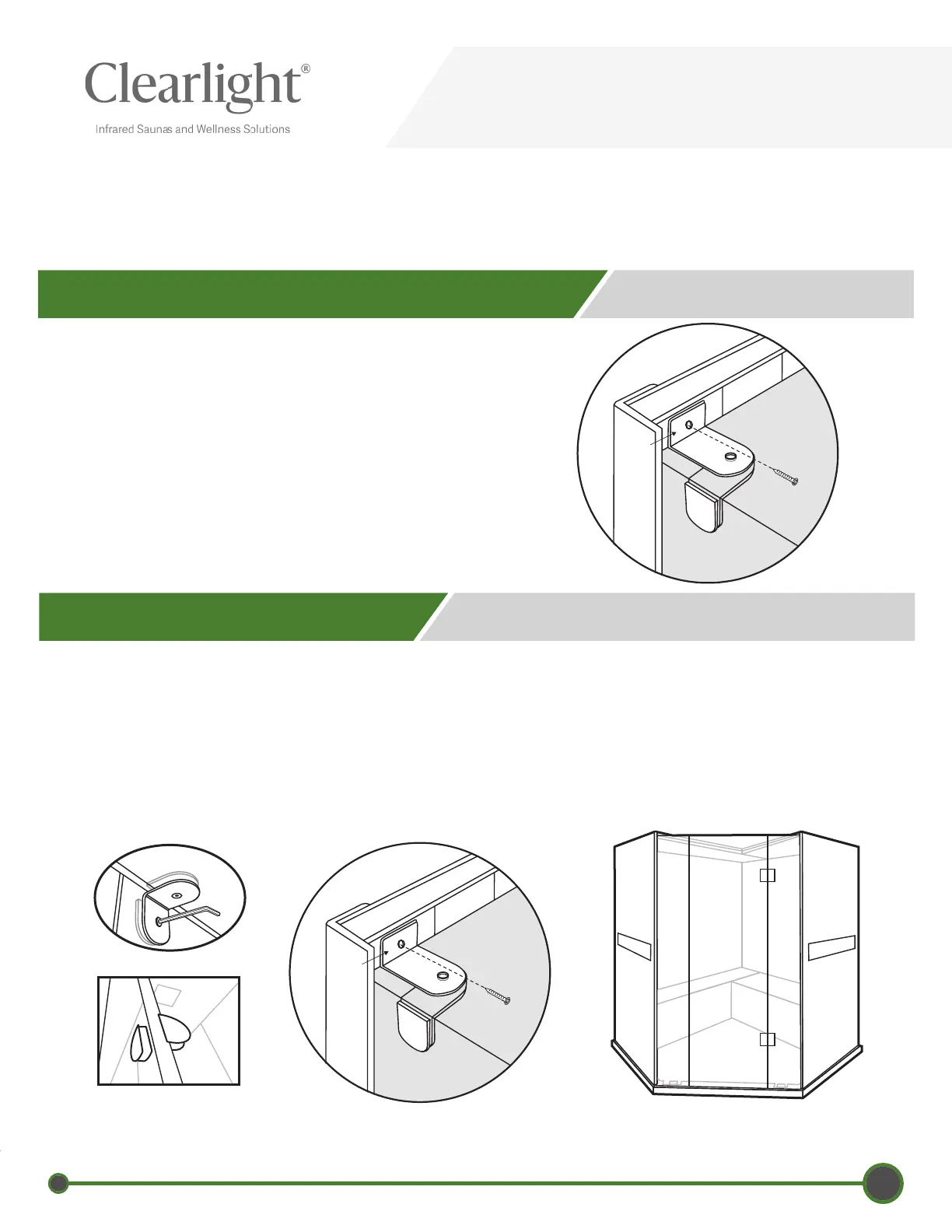 Clearlight®

Infrared Saunas and Wellness Solutions