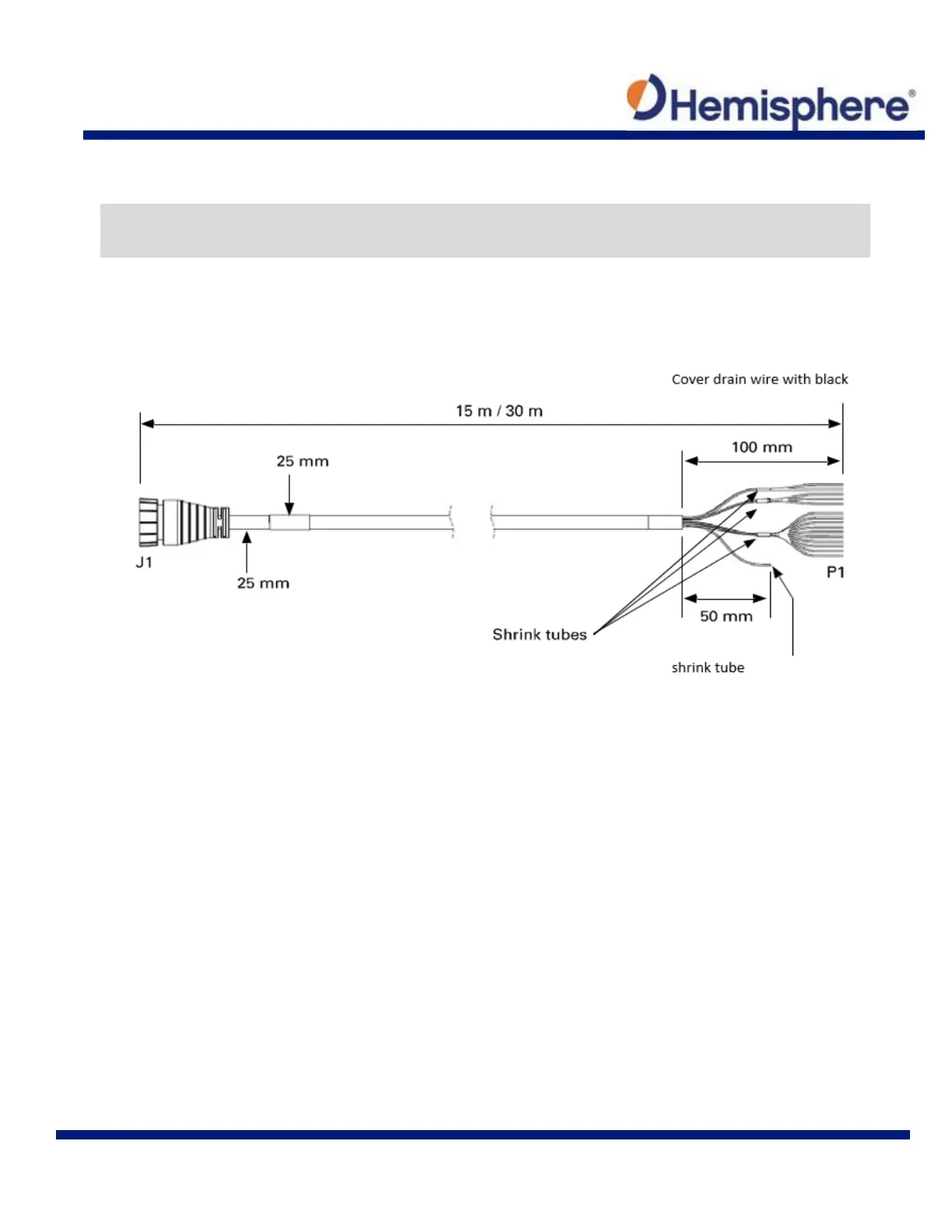 Hemisphere®

Cover drain wire with black

15 m / 30 m

100 mm

25 mm

J1

25 mm

P1

50 mm

Shrink tubes

shrink tube