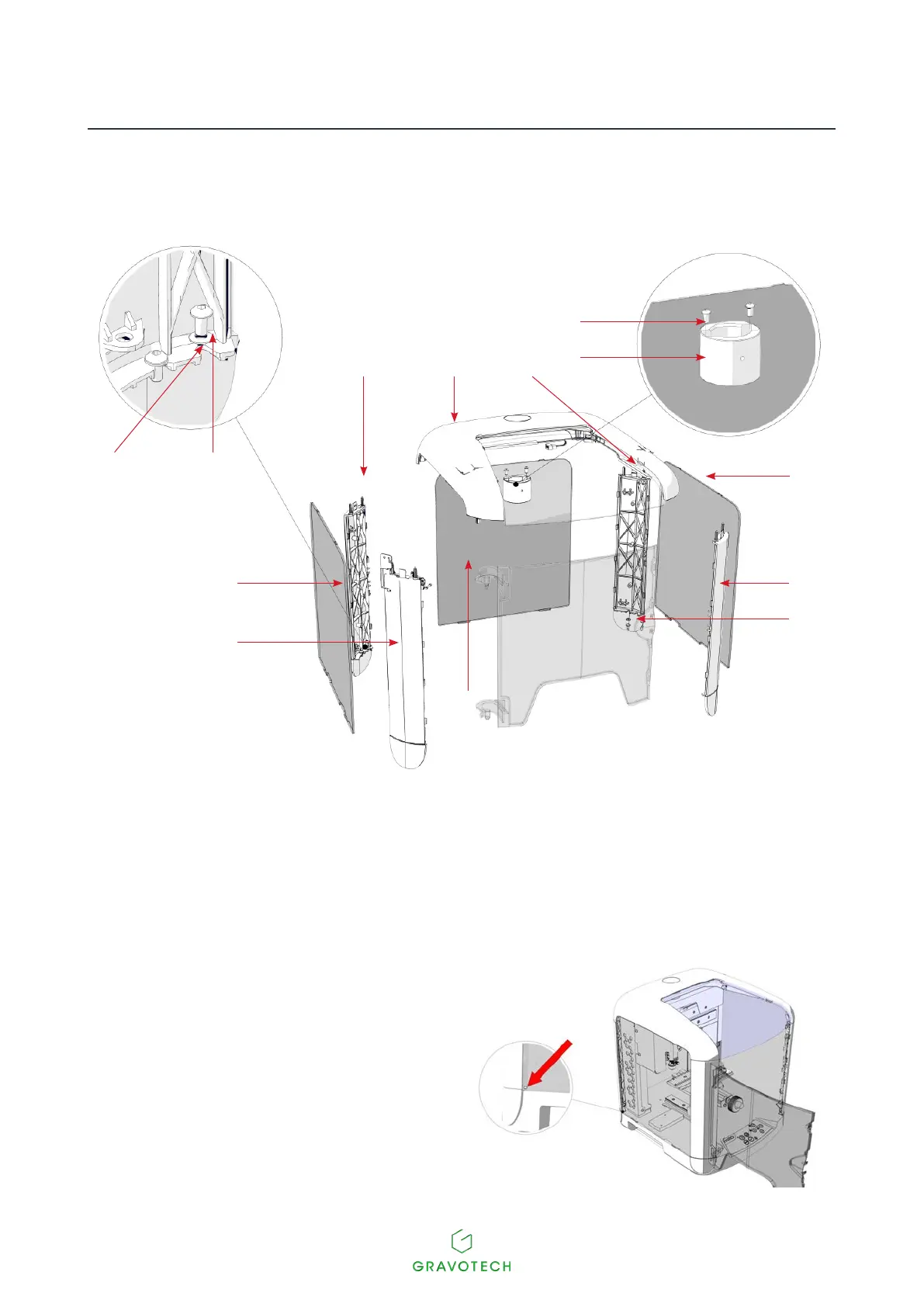 GRAVOTECH