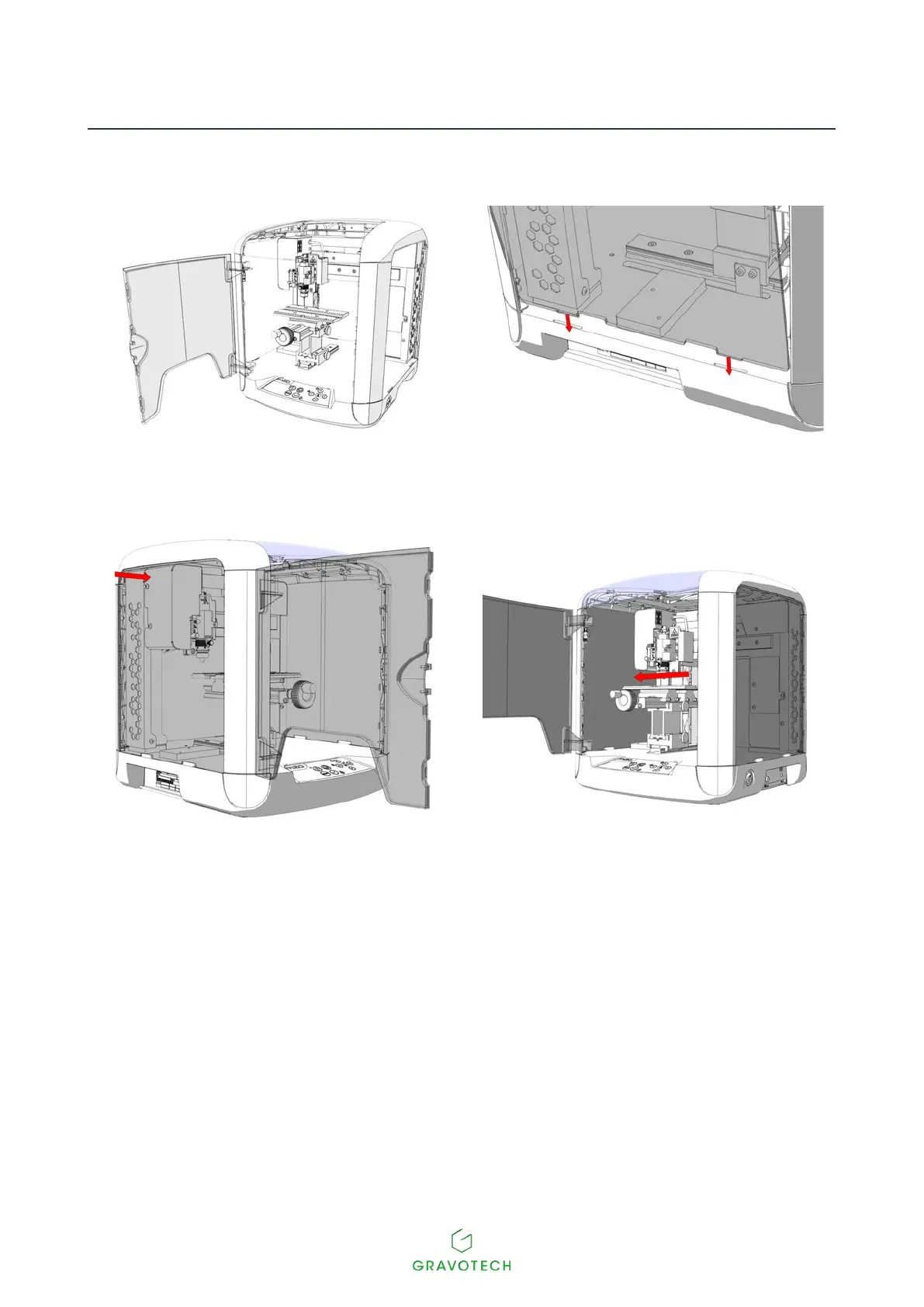 GRAVOTECH