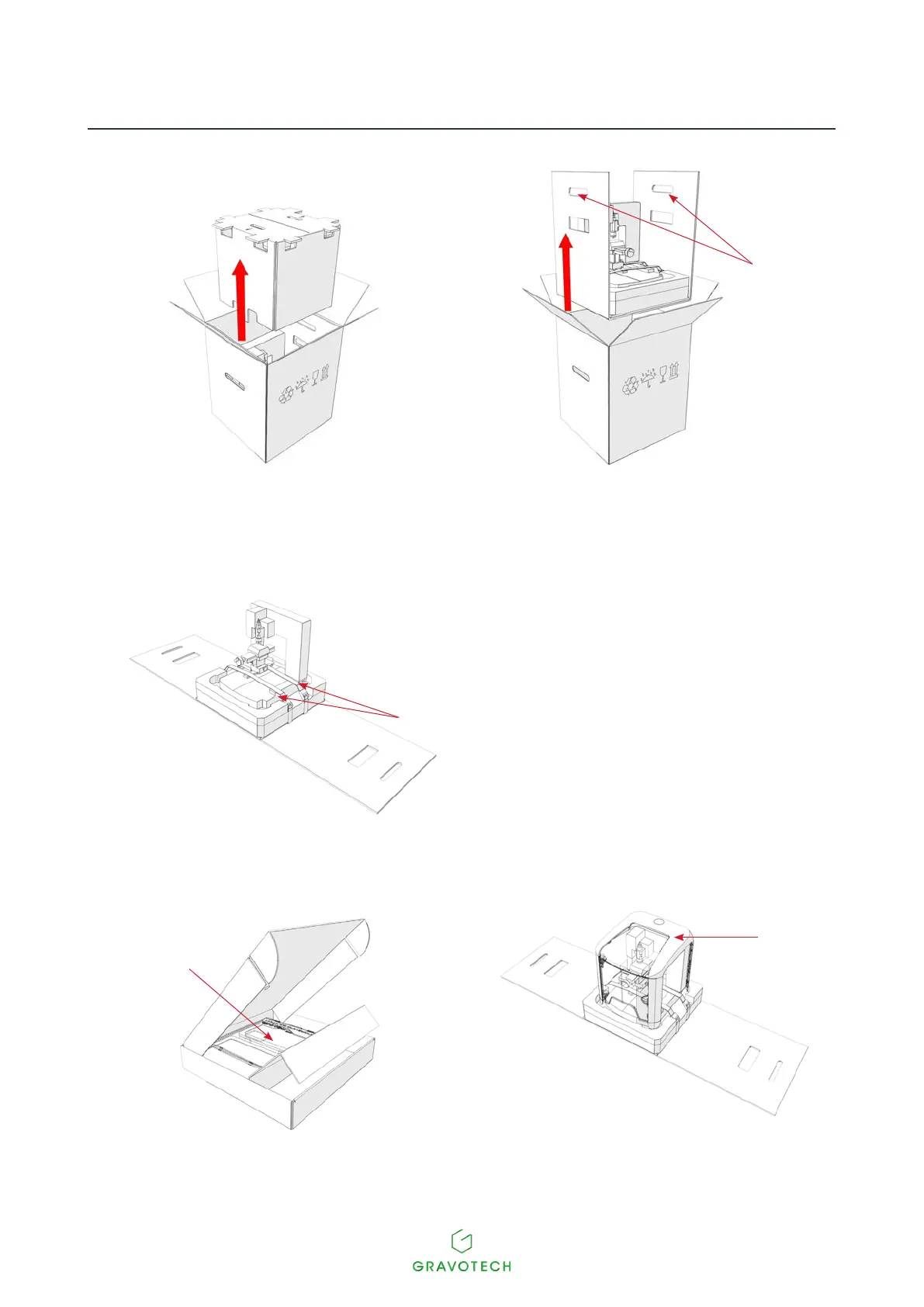 GRAVOTECH