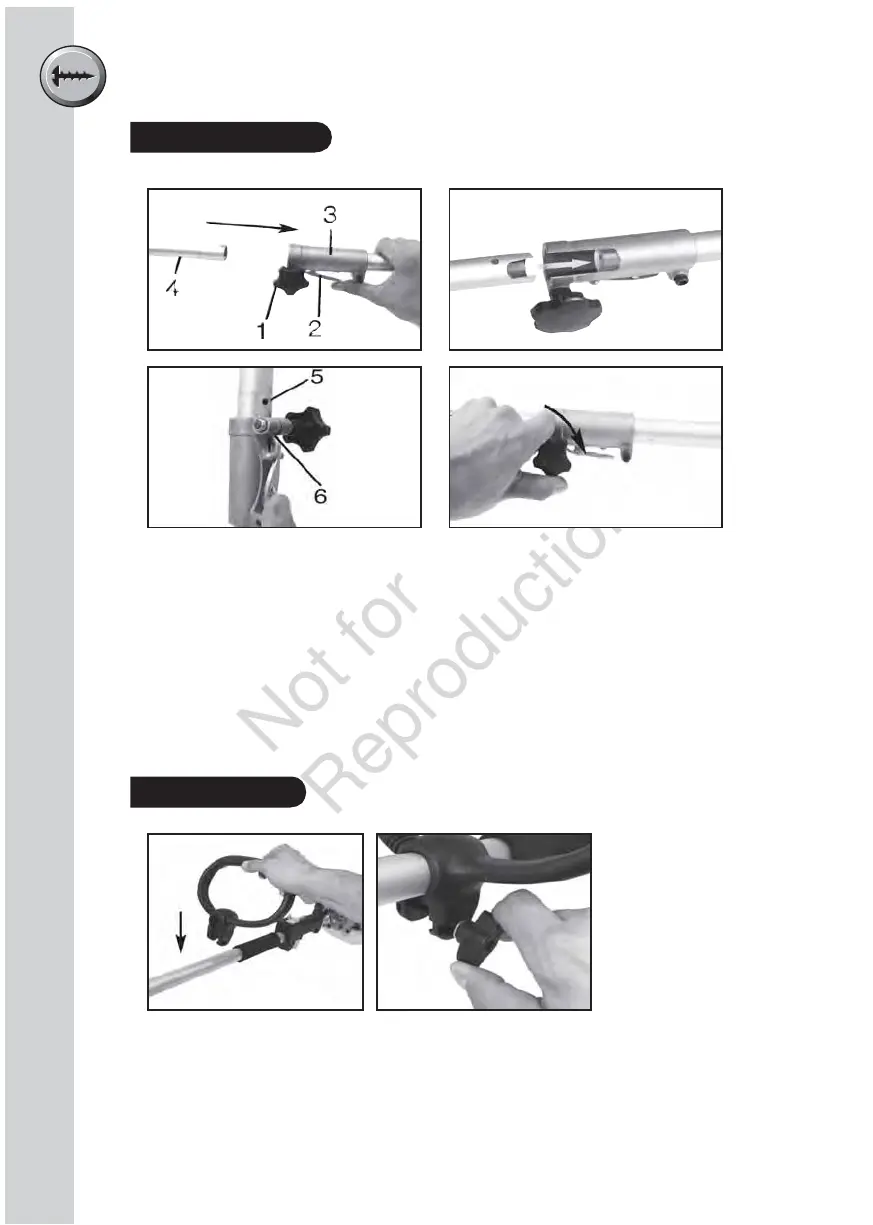 3

4

1

2

5

6

Not for Reproduction