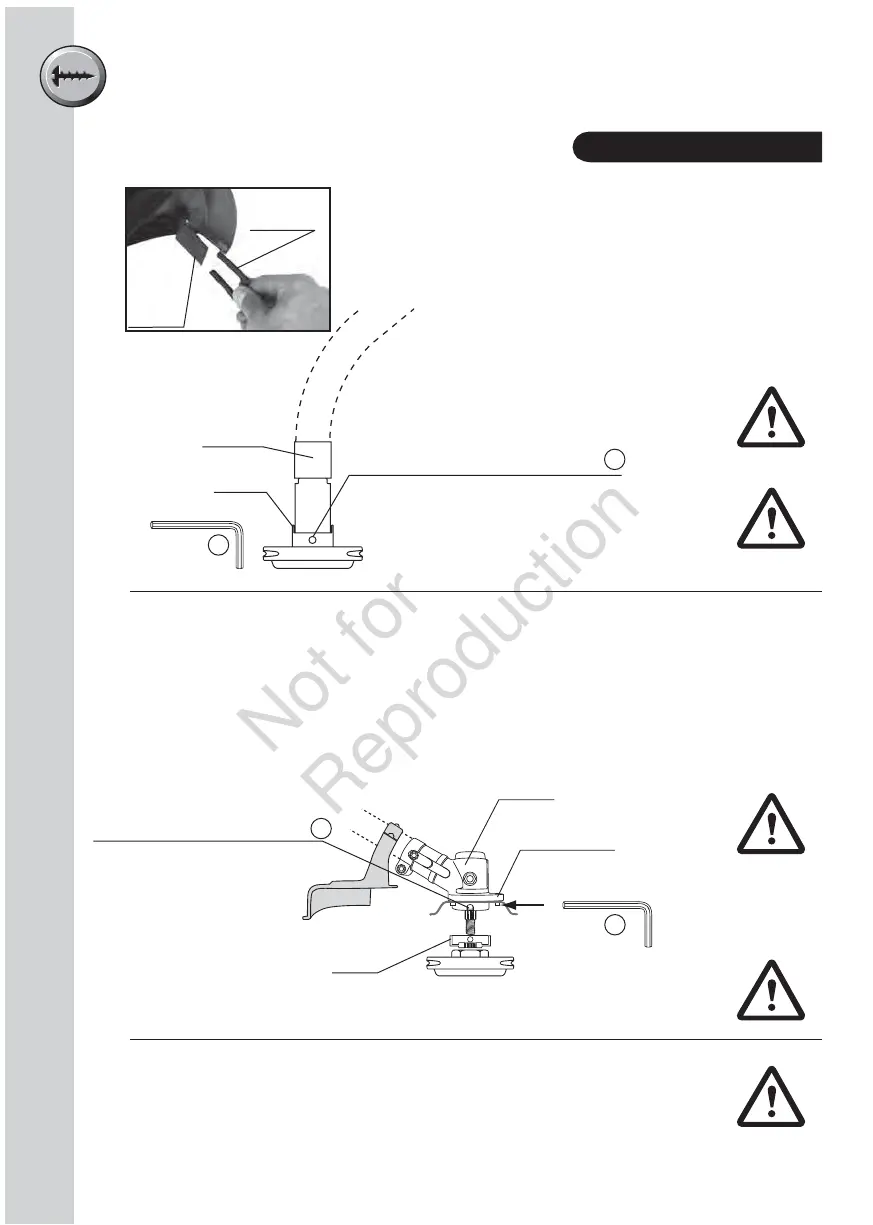 Not for Reproduction