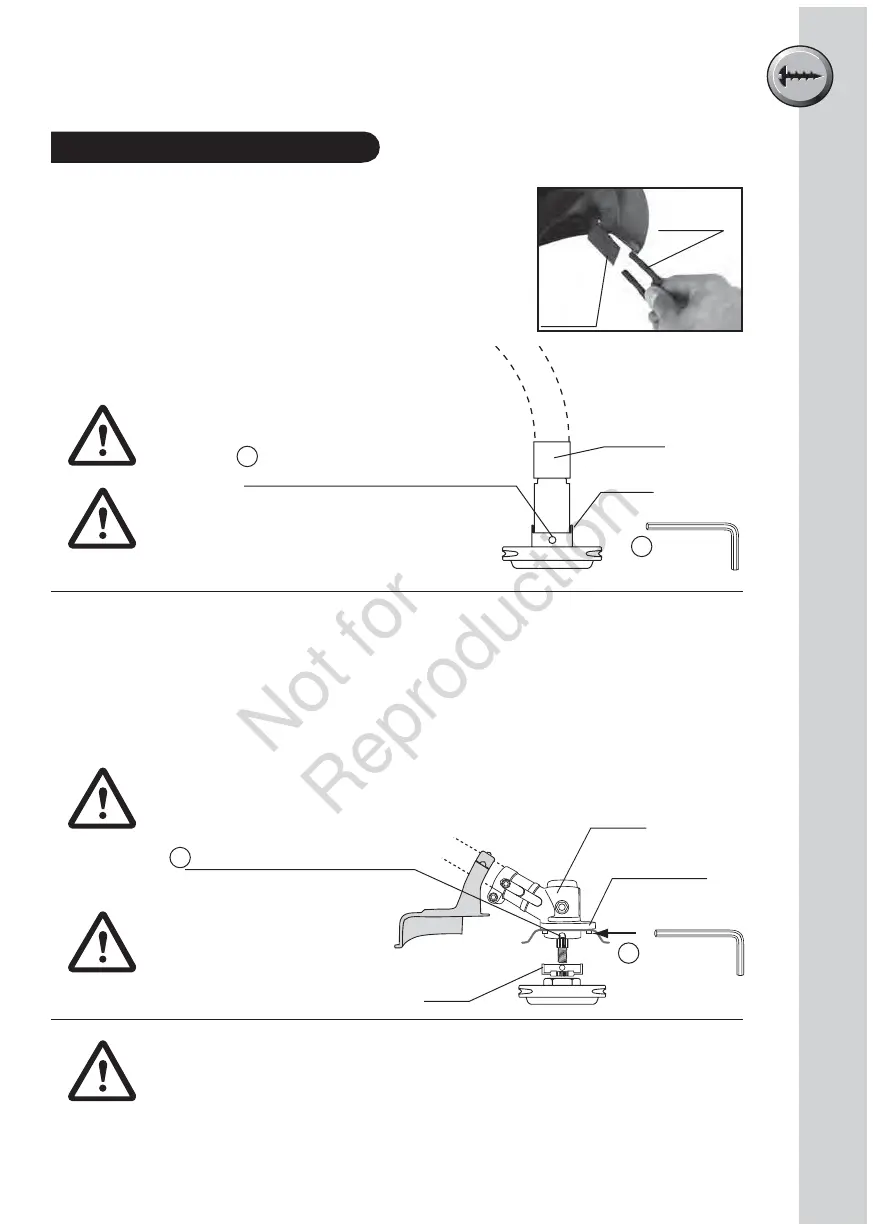 Not for Reproduction