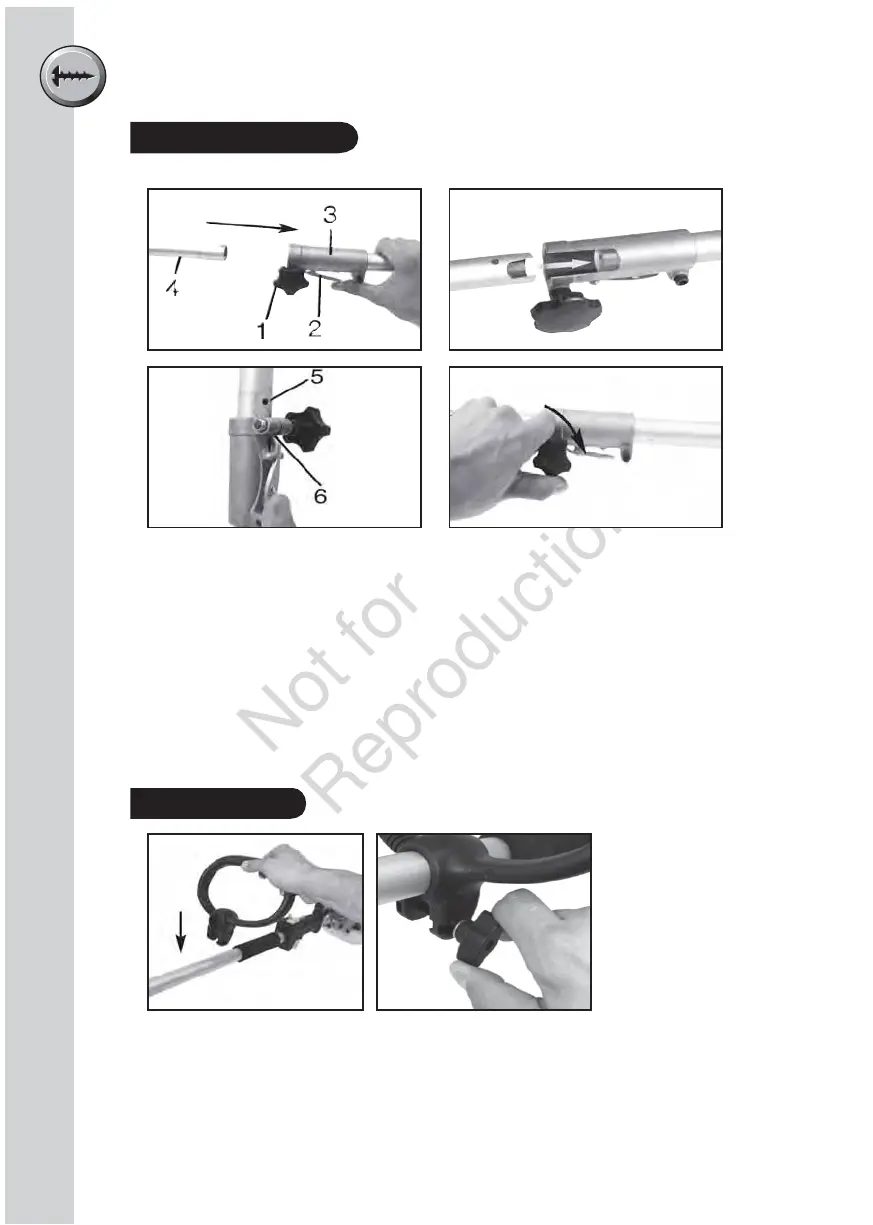 3
4
1
2
5
6

Not for Reproduction