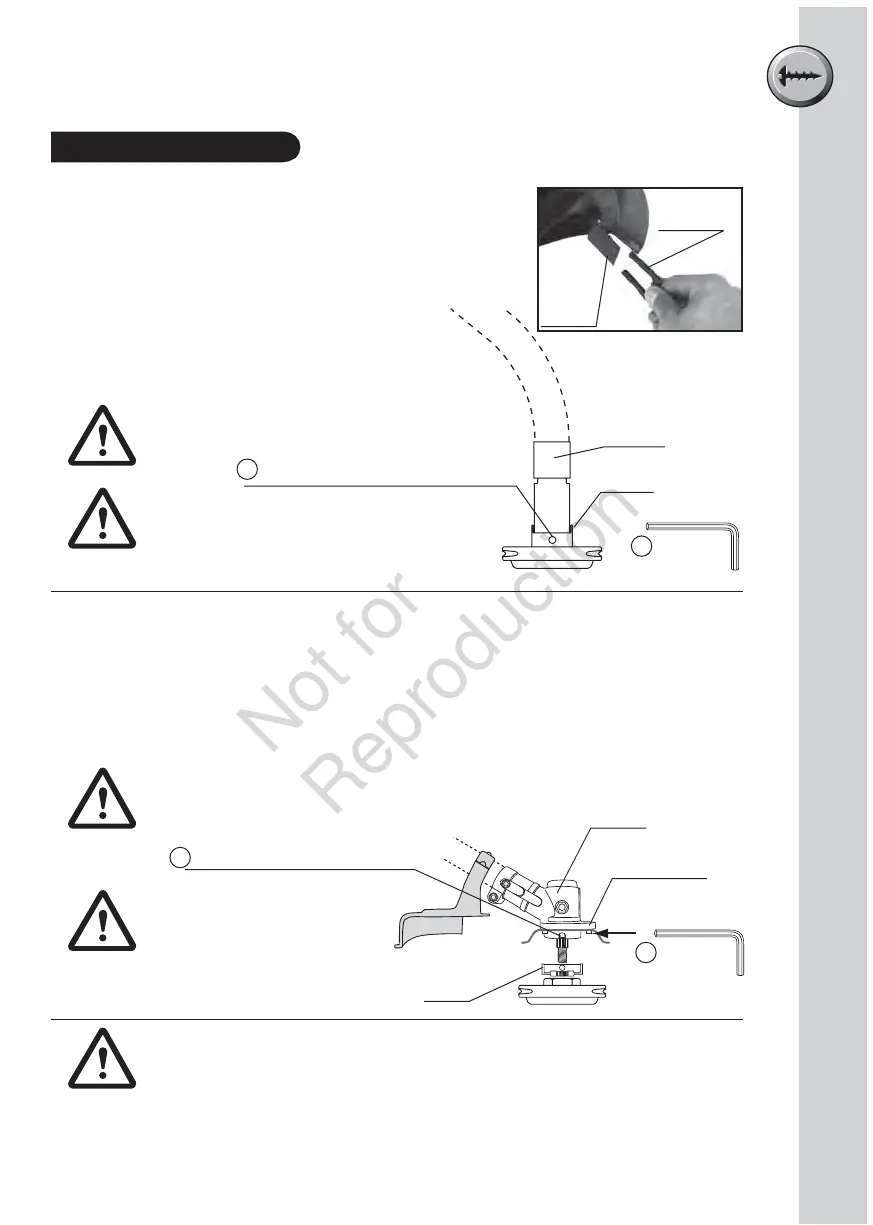 Not for Reproduction