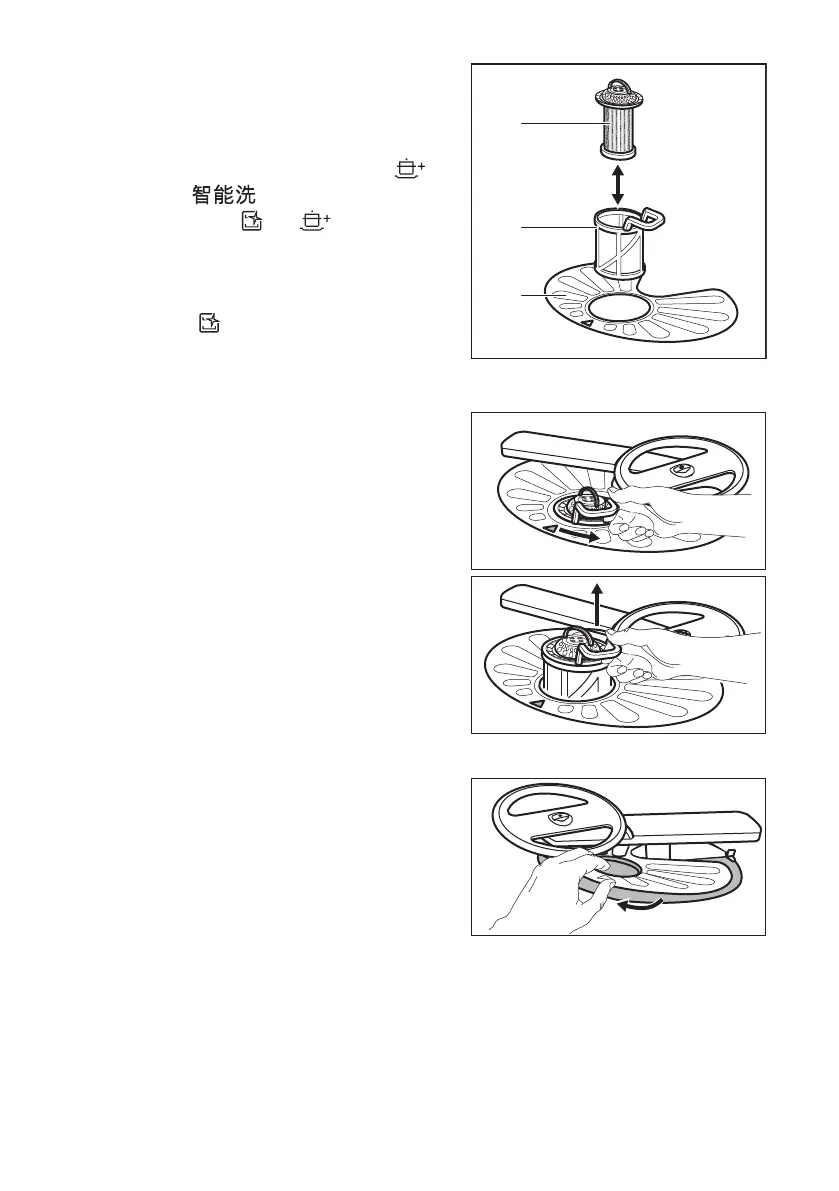 智能洗