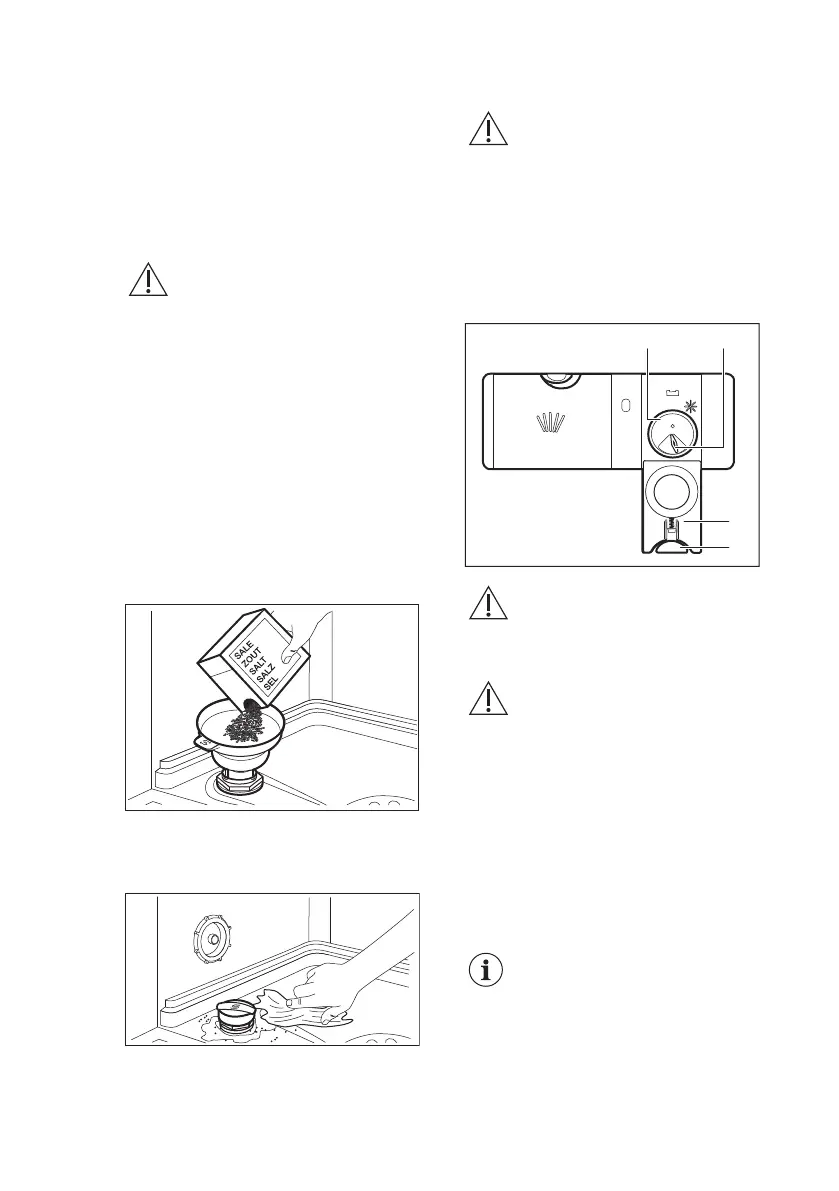 SALE
ZOUT
SALT
SALZ
SEL