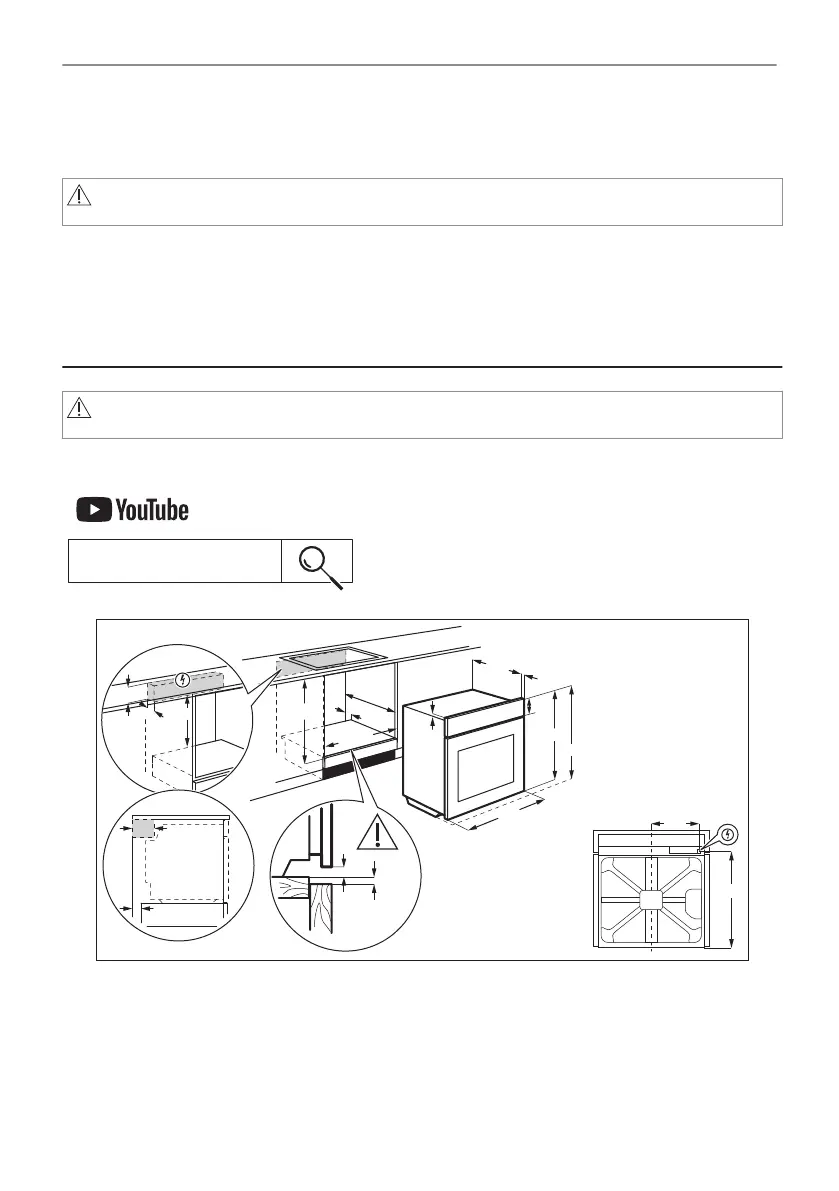 YouTube