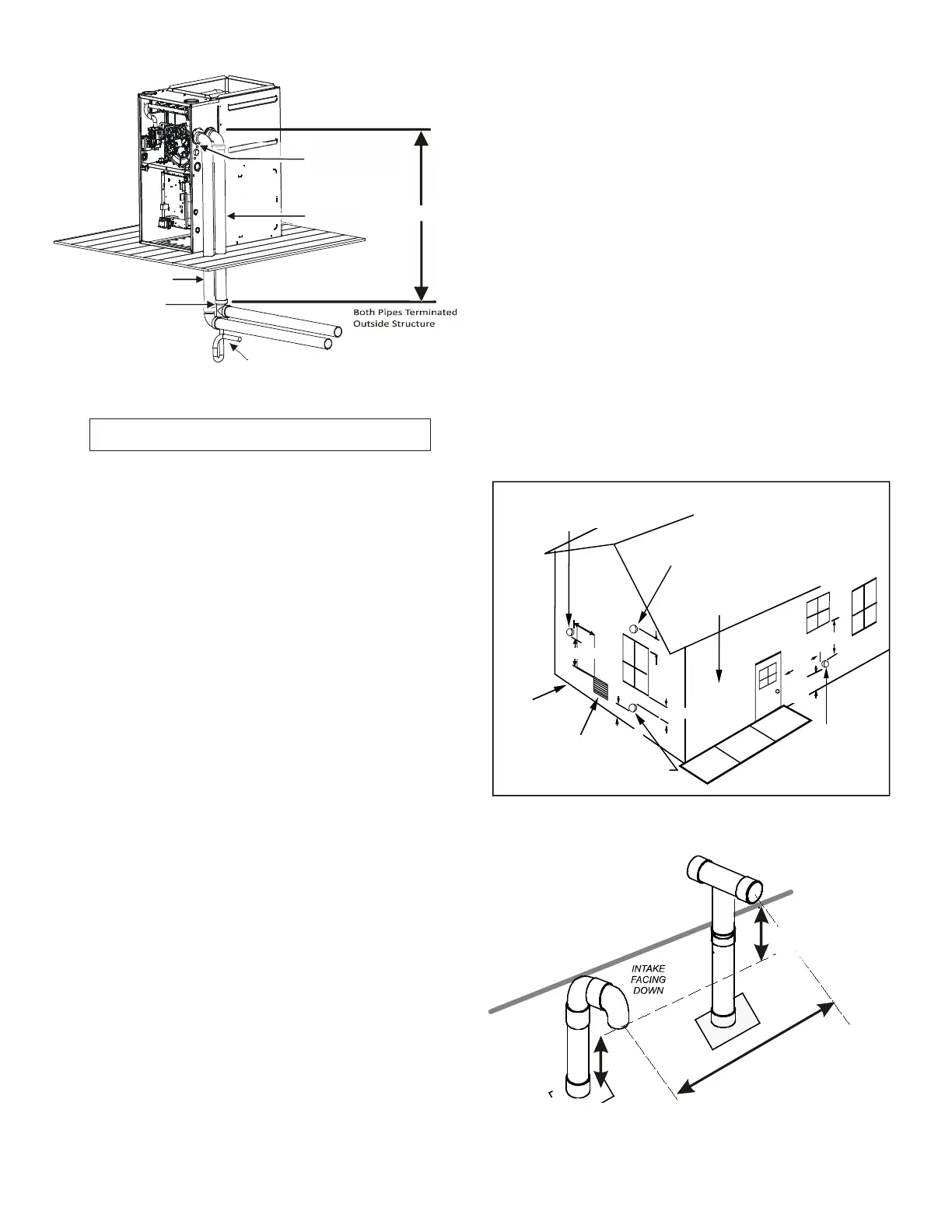 Both Pipes Terminated Outside Structure

INTAKE FACING DOWN