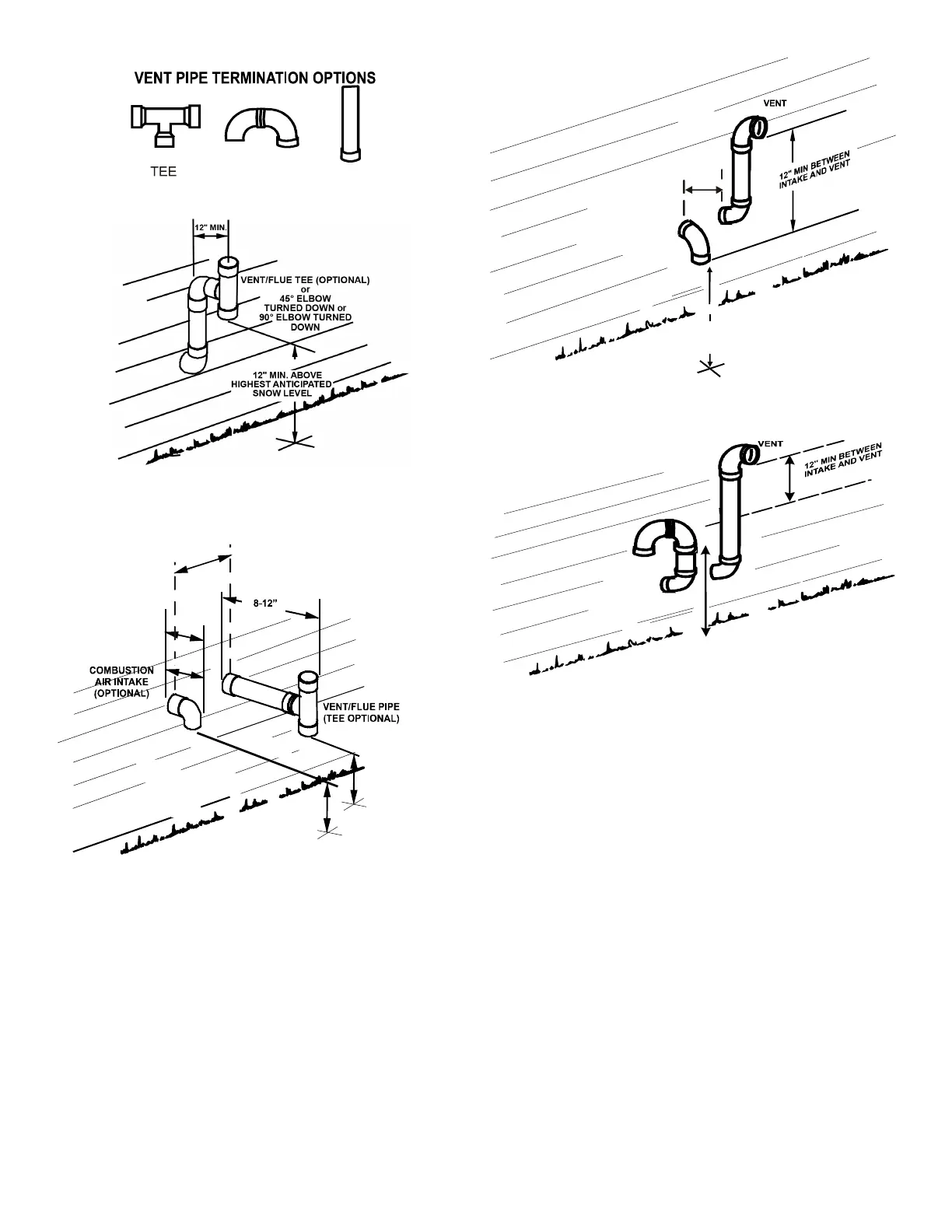 VENT PIPE TERMINATION OPTIONS

TEE

12" MIN.

VENT/FLUE TEE (OPTIONAL) or 45° ELBOW TURNED DOWN or 90° ELBOW TURNED DOWN

12" MIN. ABOVE HIGHEST ANTICIPATED SNOW LEVEL

8-12"

COMBUSTION AIR INTAKE (OPTIONAL)

VENT/FLUE PIPE (TEE OPTIONAL)

VENT

12" MIN BETWEEN INTAKE AND VENT

VENT

12" MIN BETWEEN INTAKE AND VENT