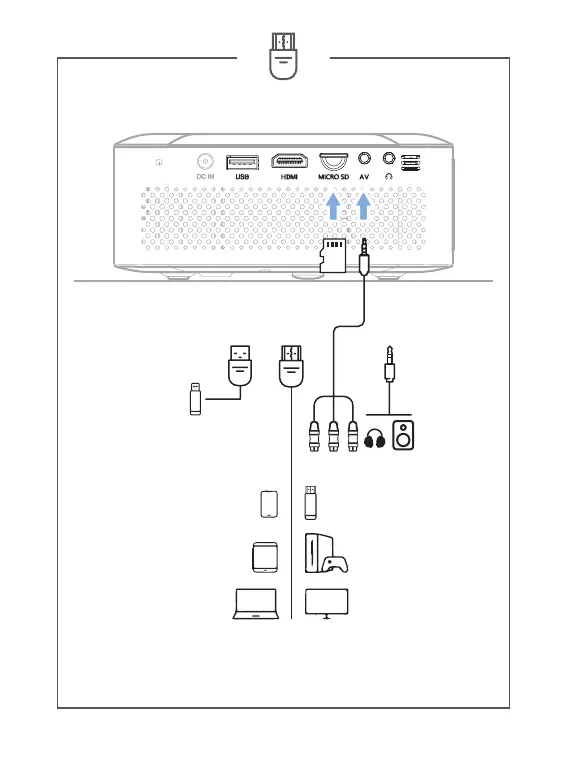 DC IN USB HDMI MICRO SD AV