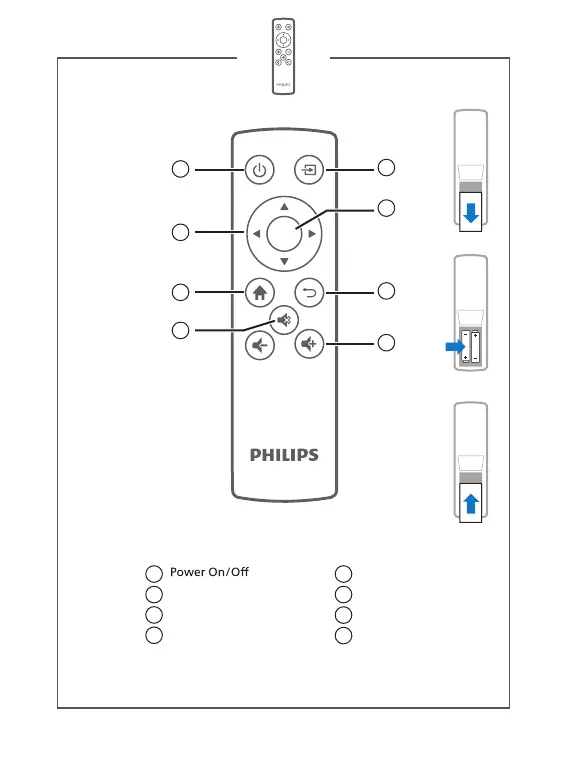 PHILIPS

PHILIPS

Power On/Off