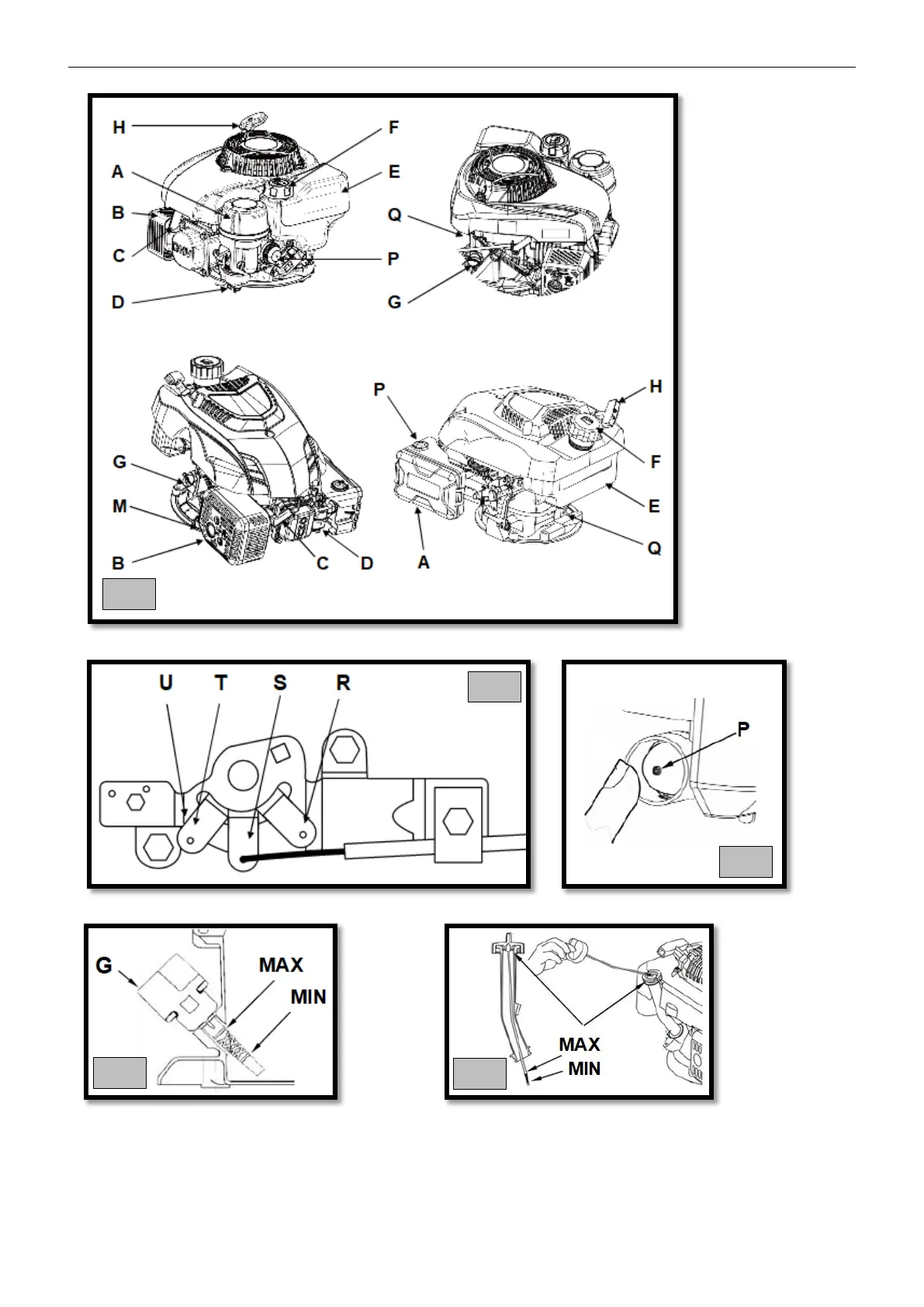 H
F
A
E
B
C
P
D
Q
G

P
H
G
F
M
E
B
C
D
A
Q

U T S R

P

G
MAX
MIN

MAX
MIN