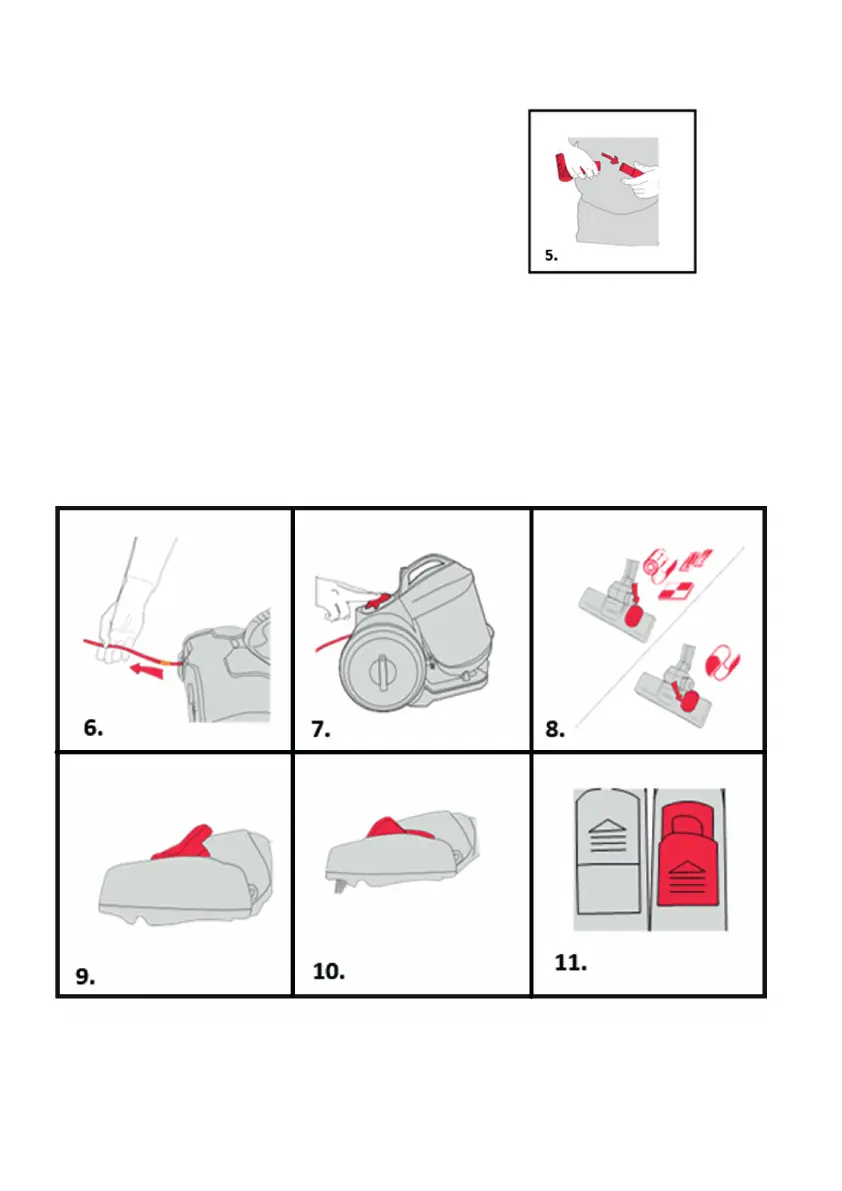 5.

6.

7.

8.

9.

10.

11.