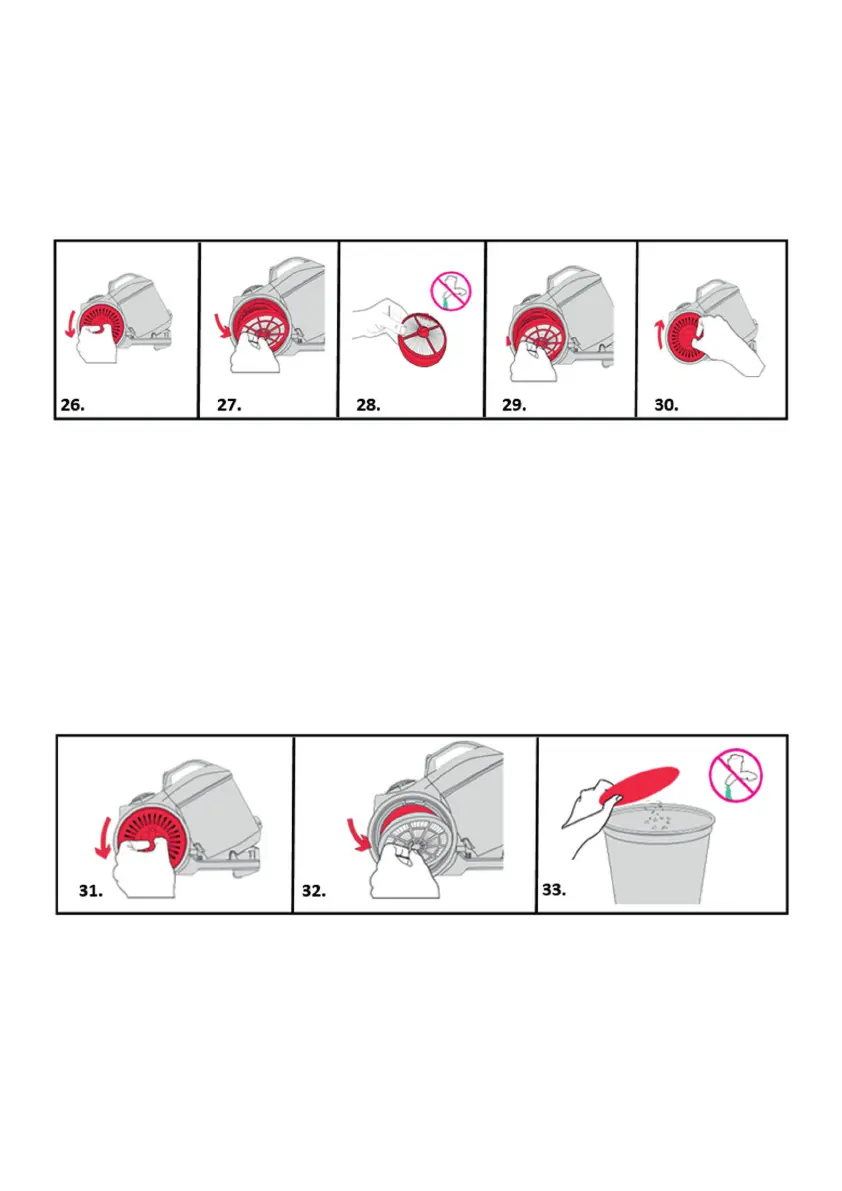 26.

27.

28.

29.

30.

31.

32.

33.