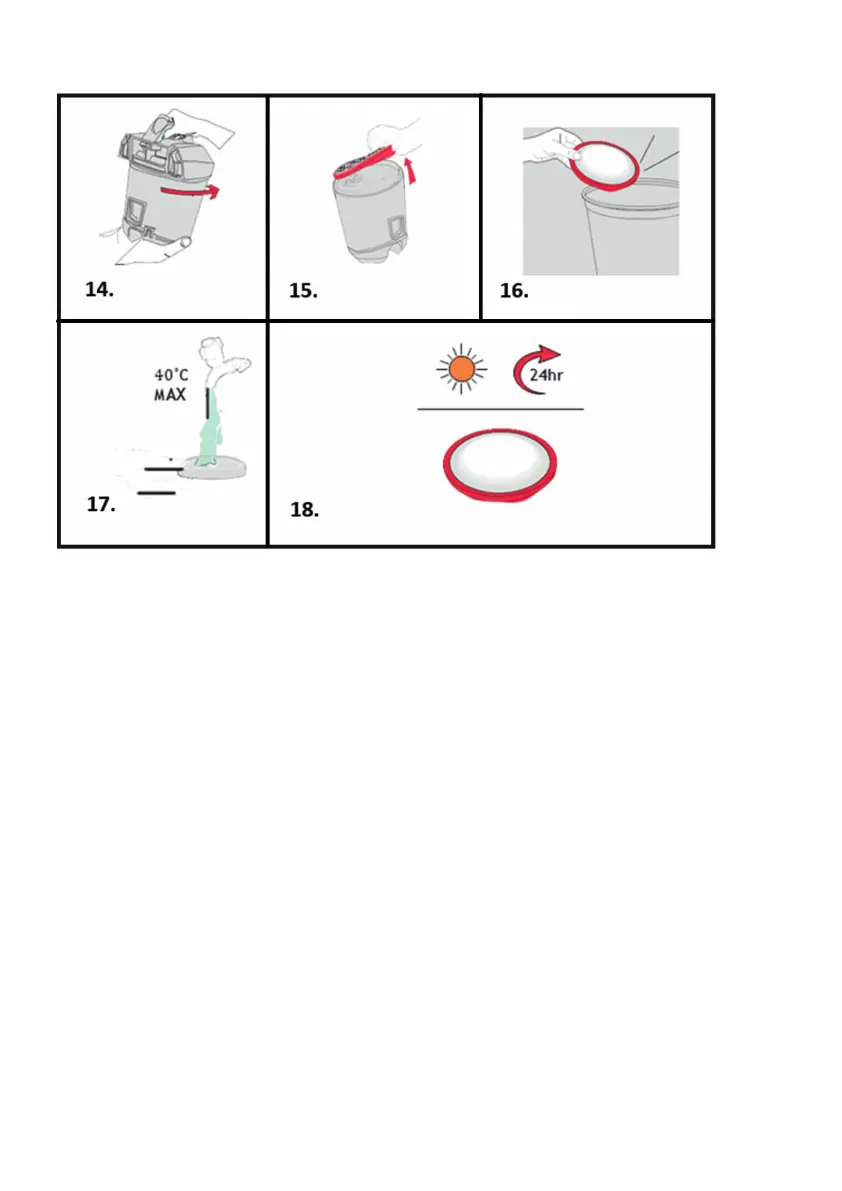 14.

15.

16.

40°C
MAX

17.

24hr

18.