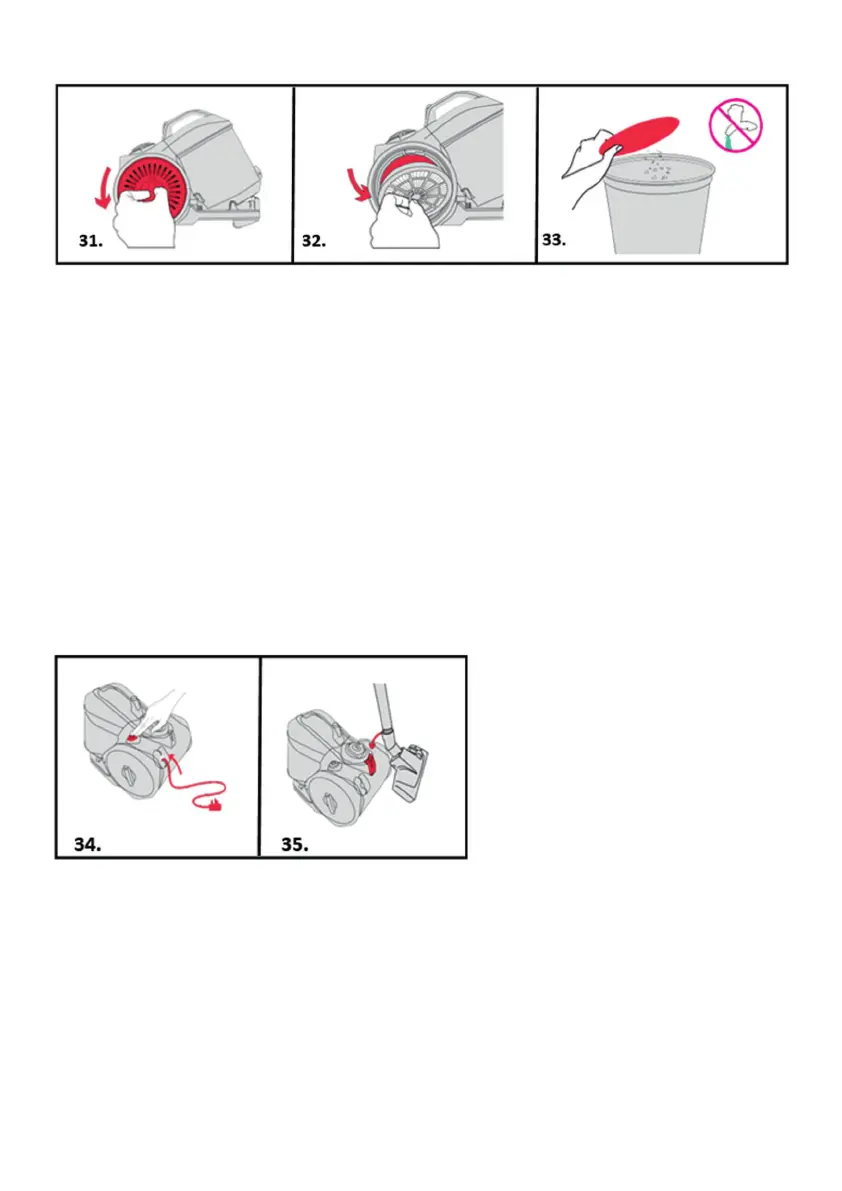 31.

32.

33.

34.

35.