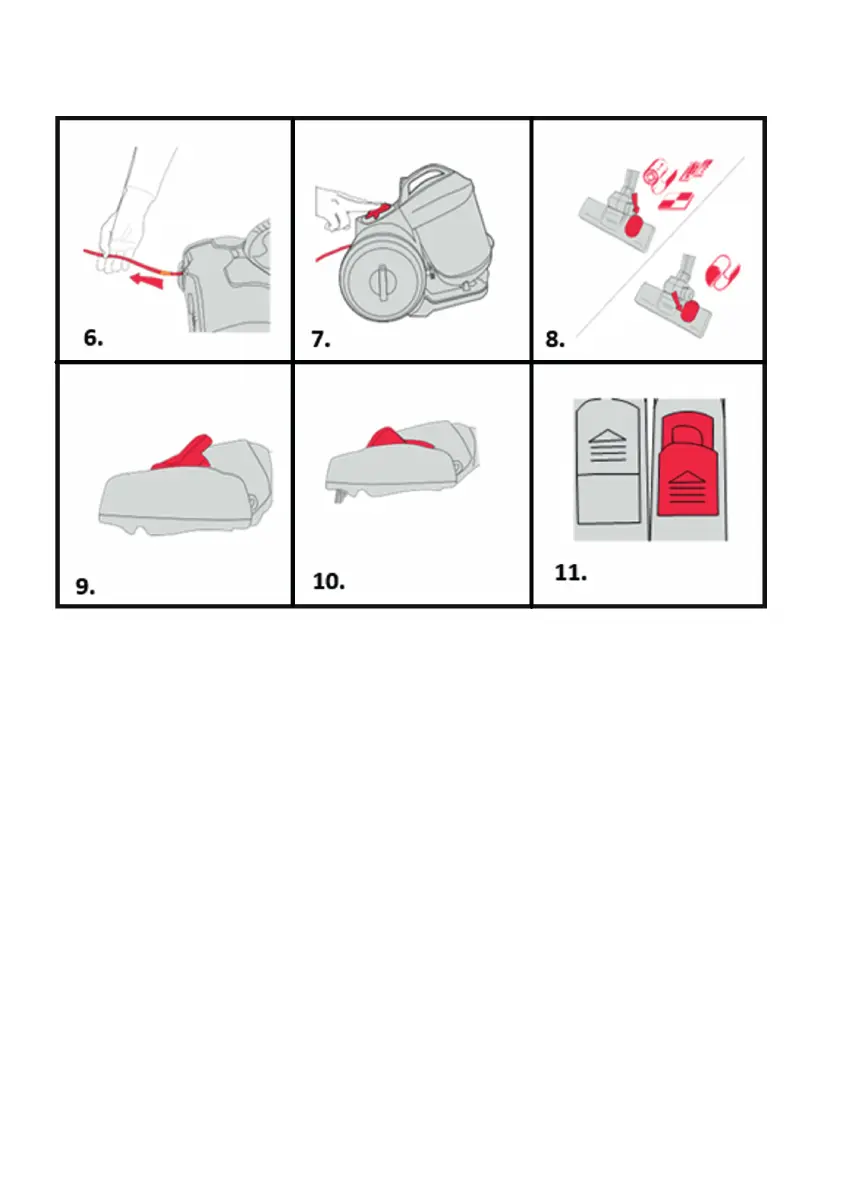 6.

7.

8.

9.

10.

11.