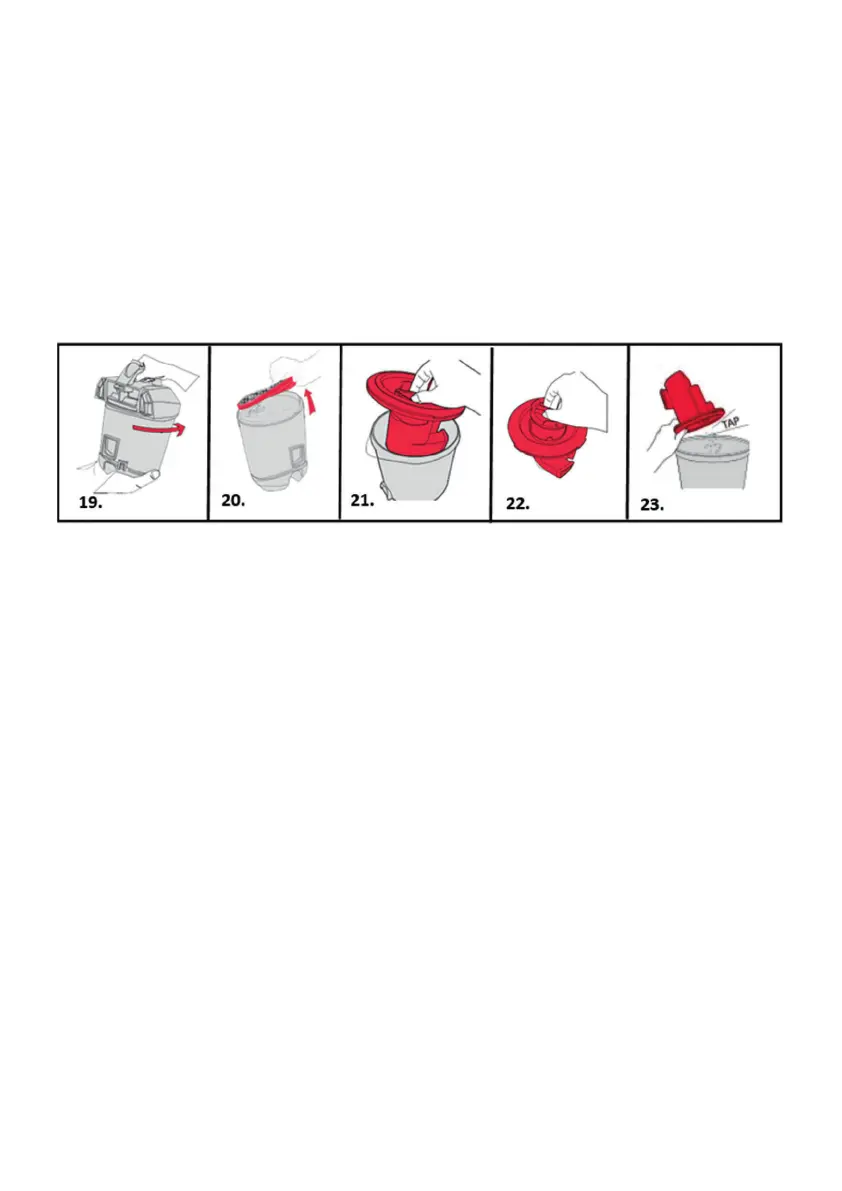 19.

20.

21.

22.

TAP

23.