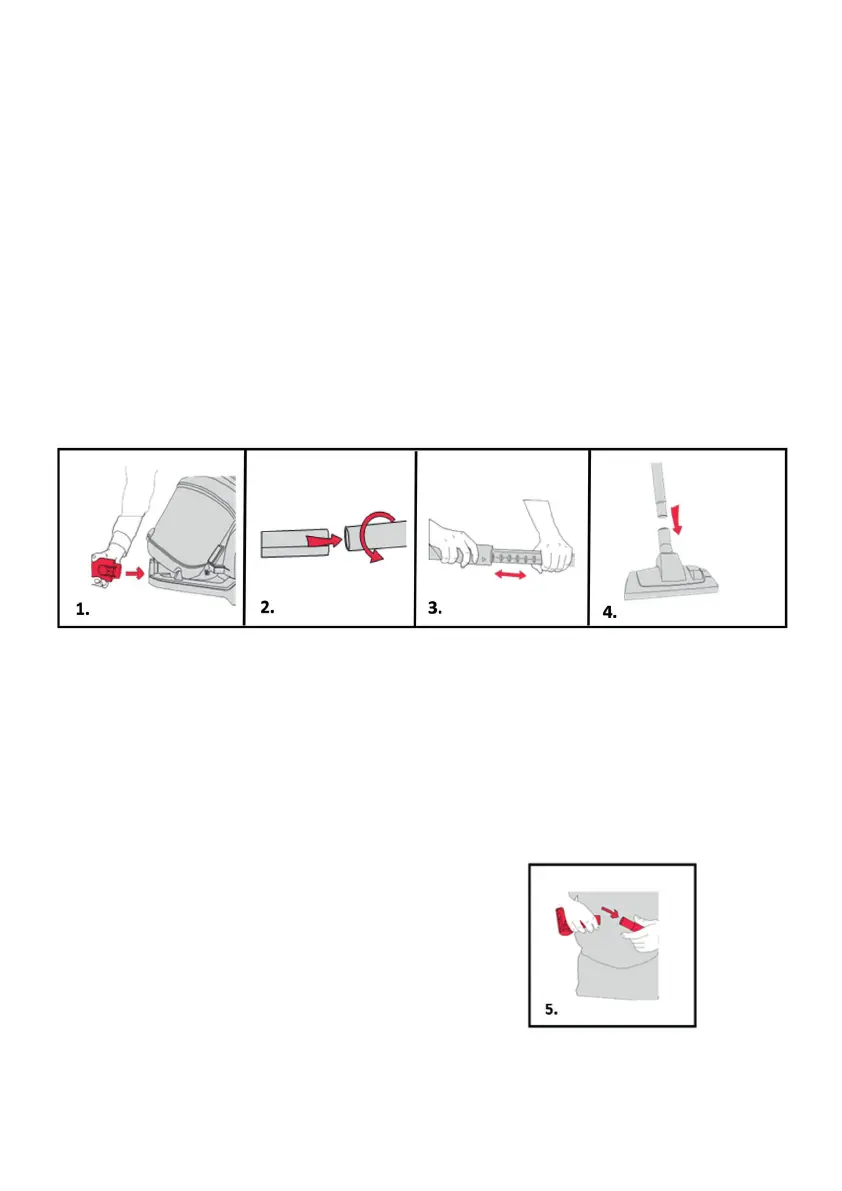 1.

2.

3.

4.

5.