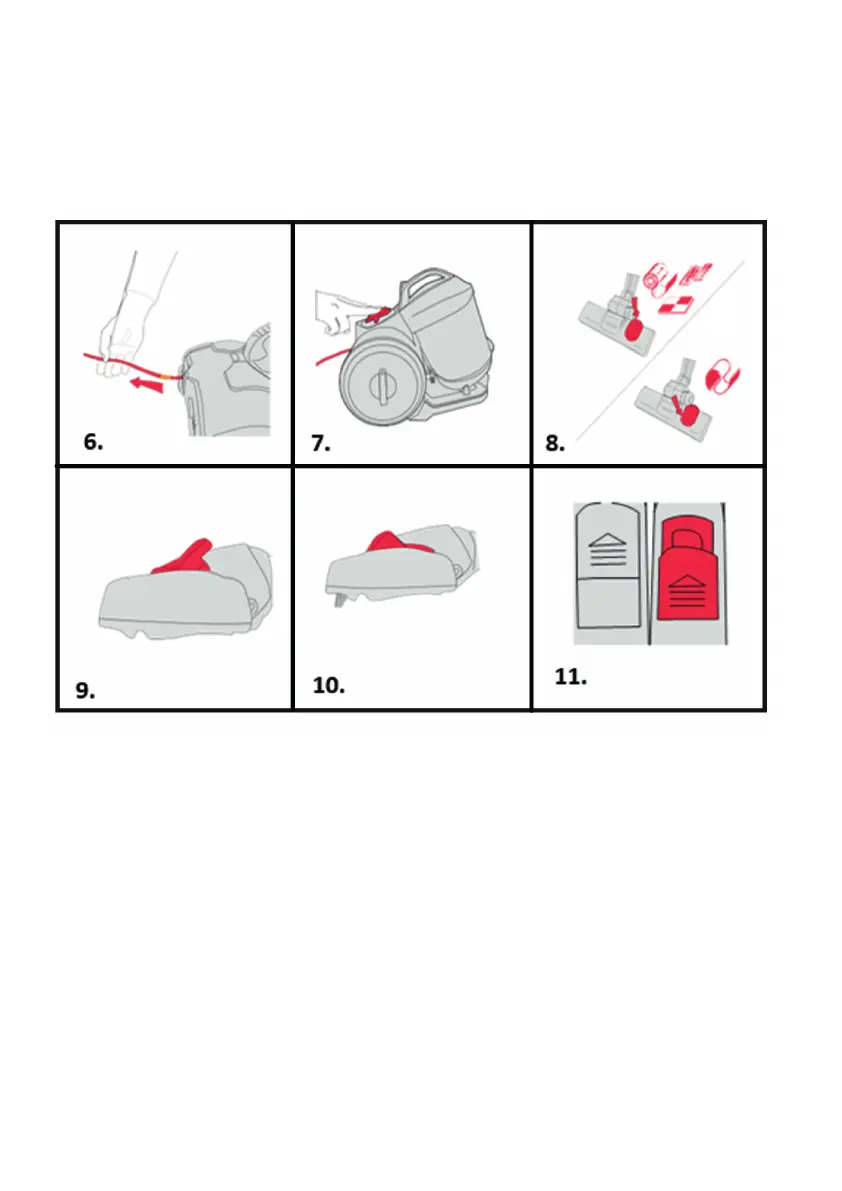 6.

7.

8.

9.

10.

11.