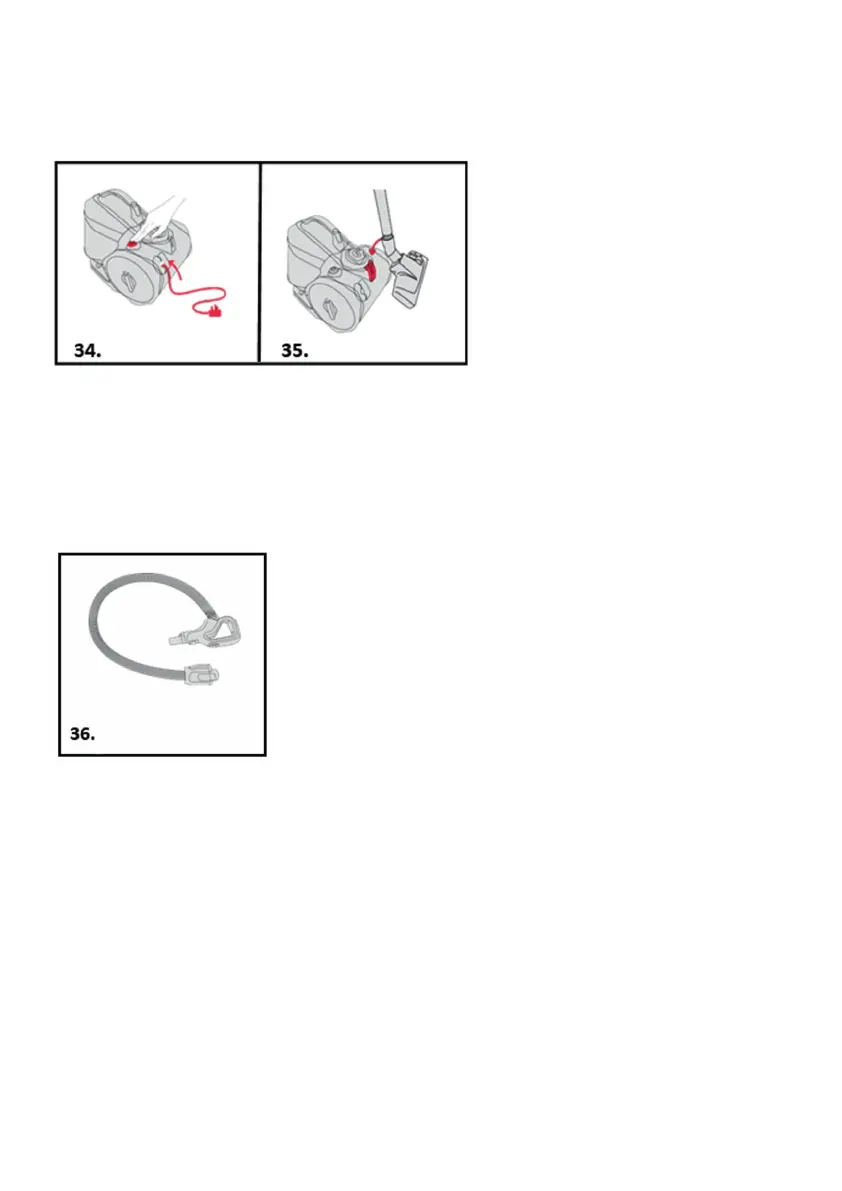 34.

35.

36.