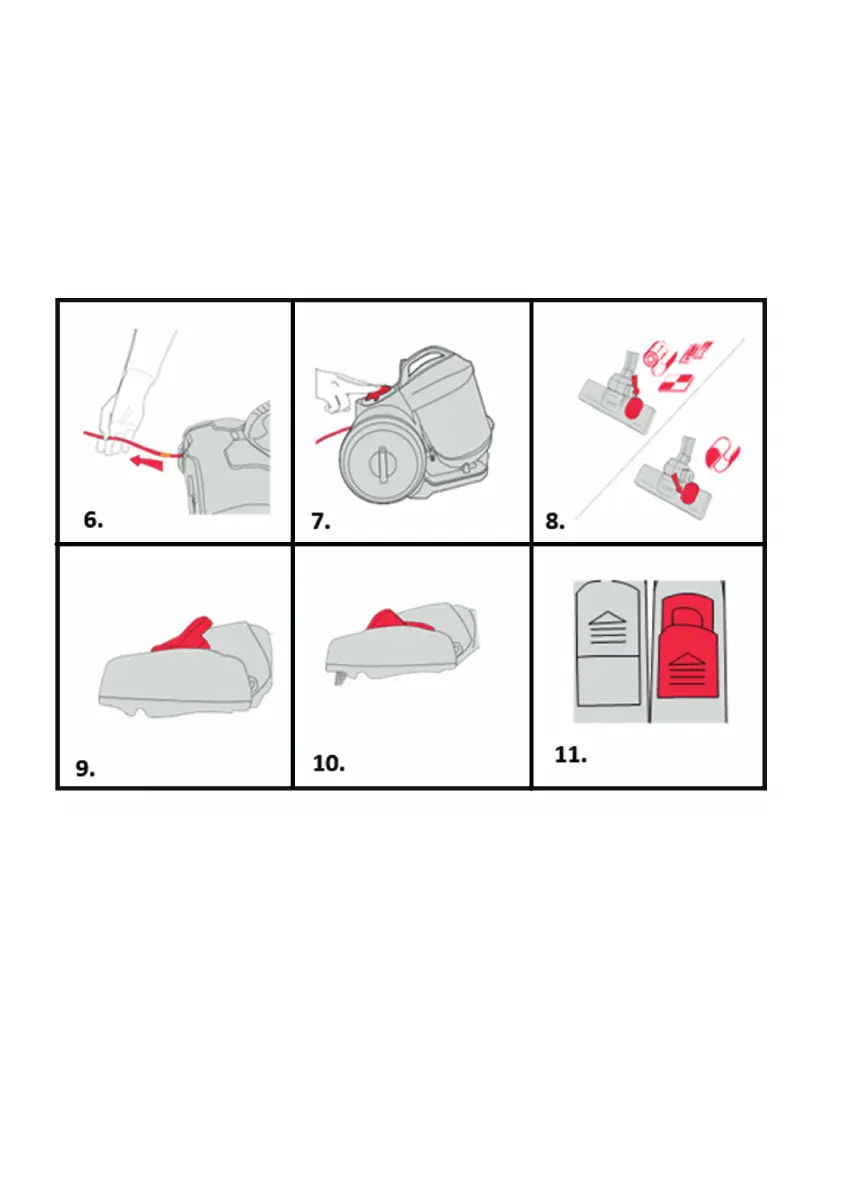 6.

7.

8.

9.

10.

11.