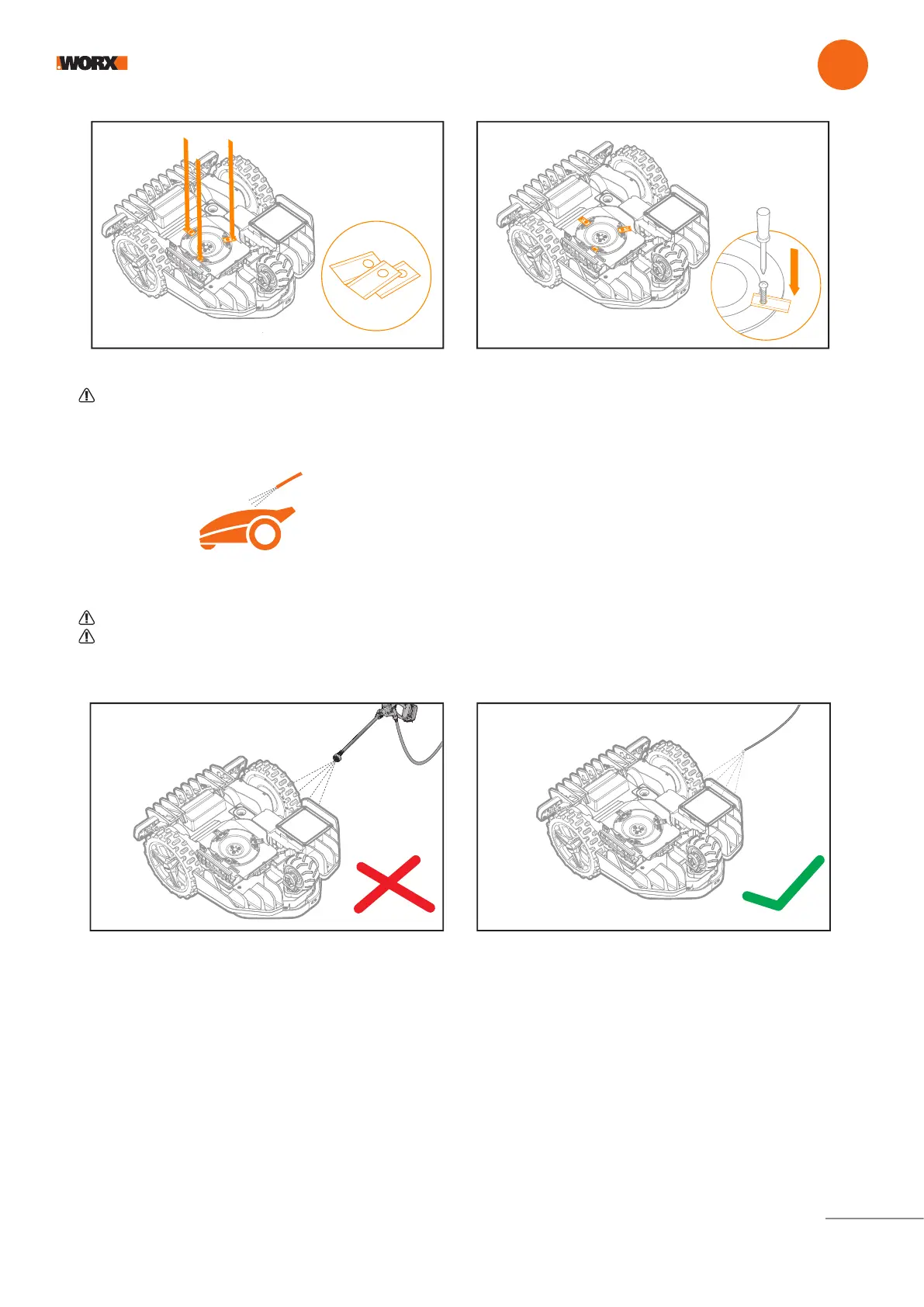 WORX