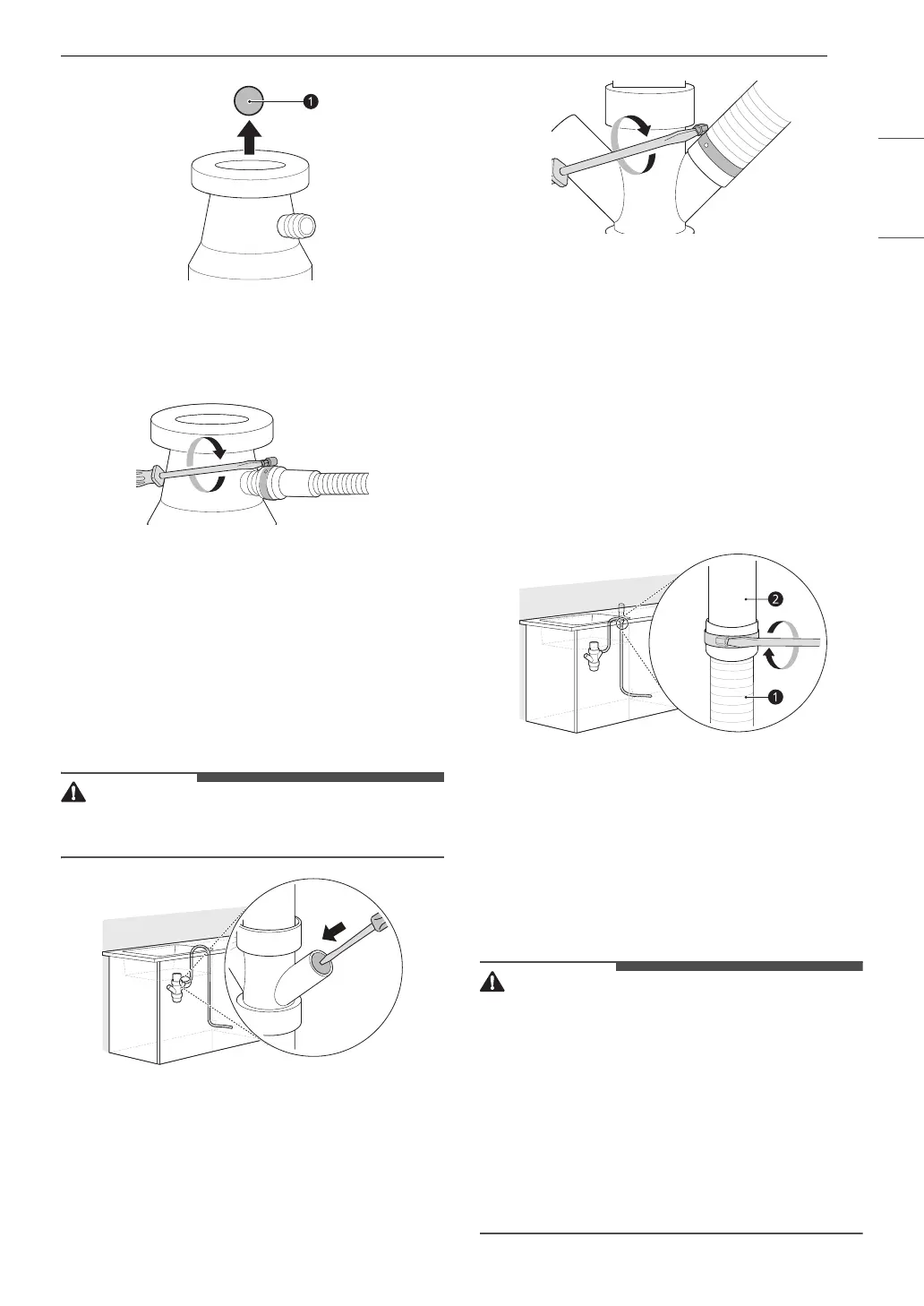 1

2

1