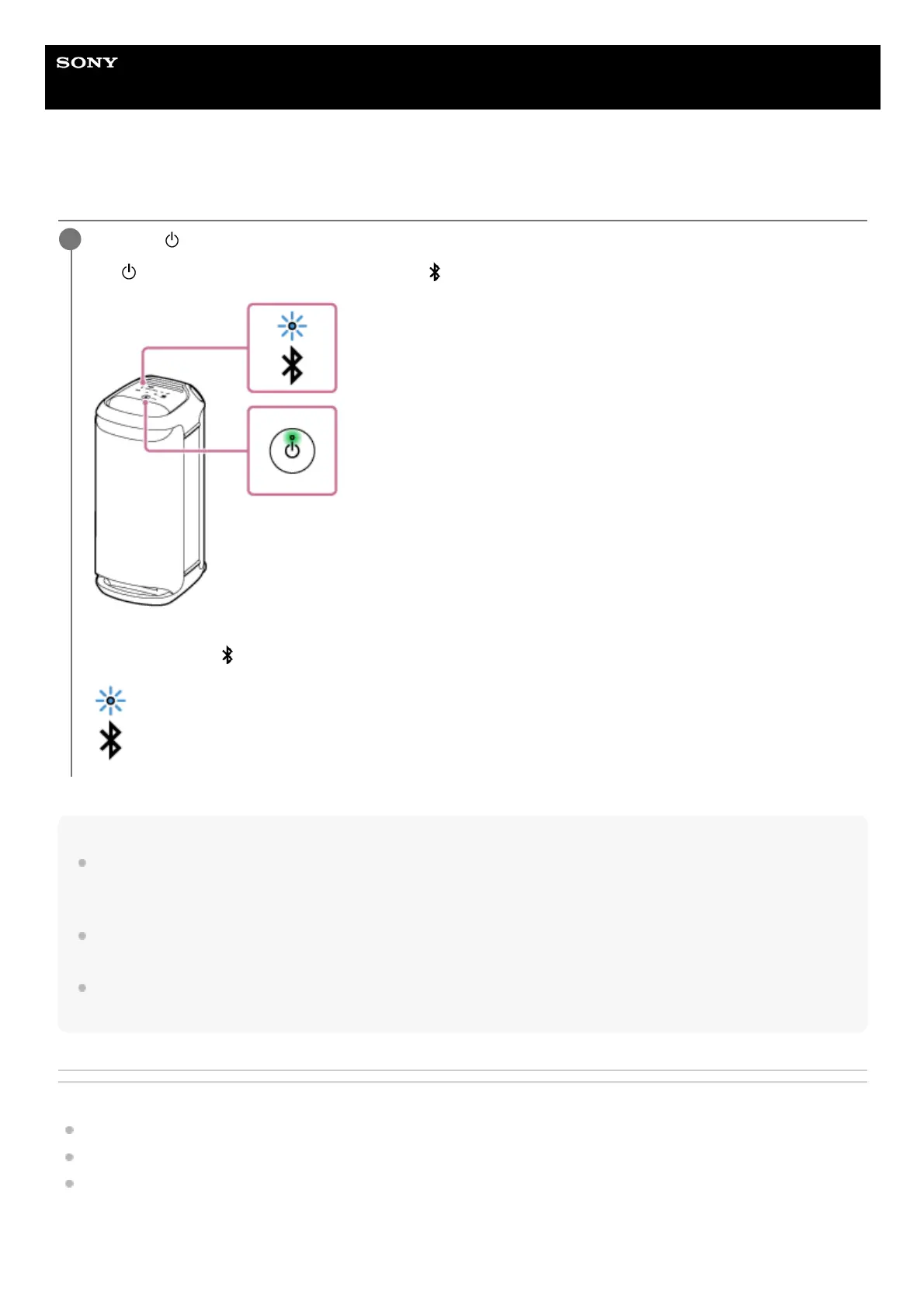 SONY