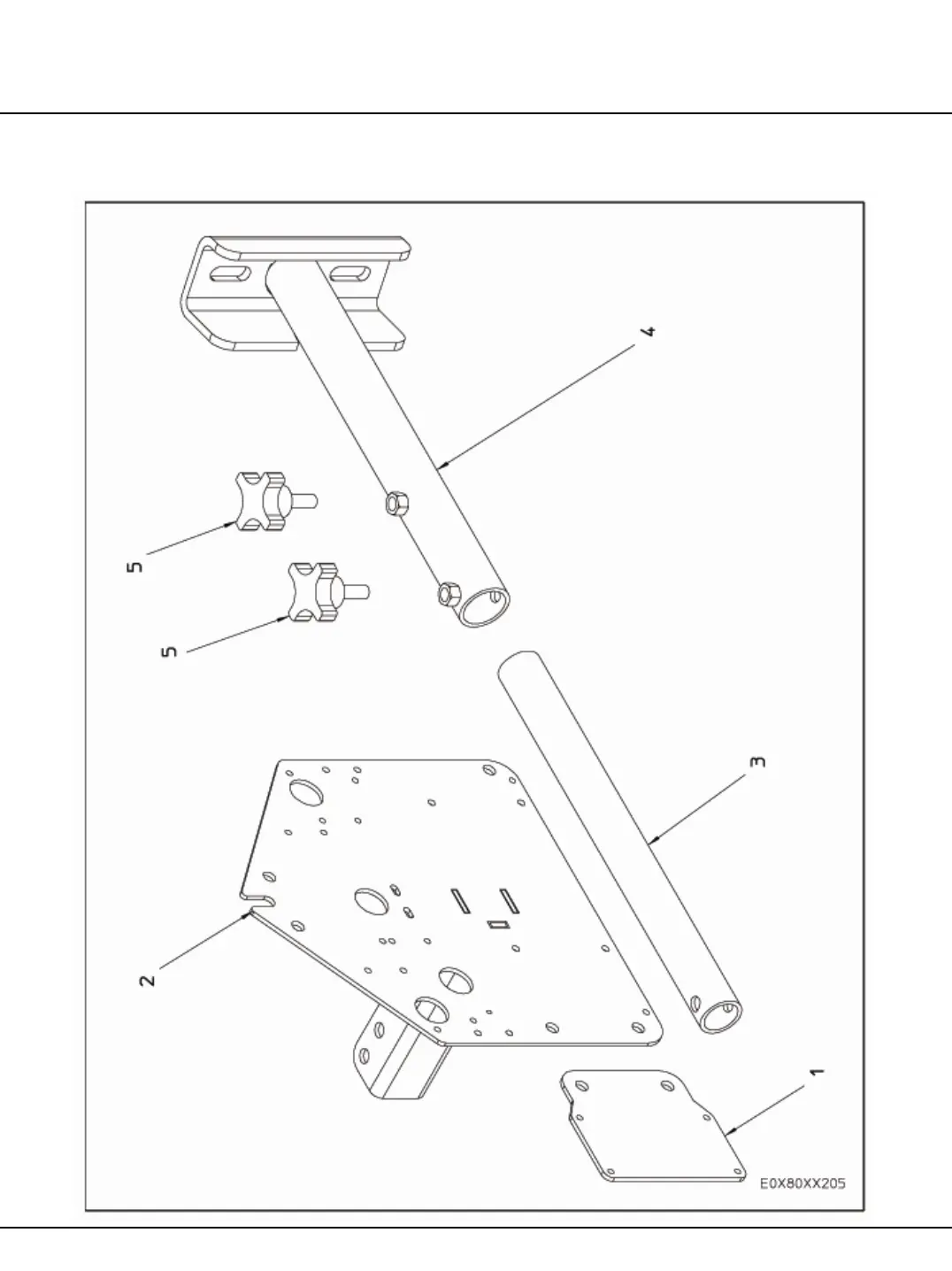 4

5

5

3

2

1

E0X80XX205