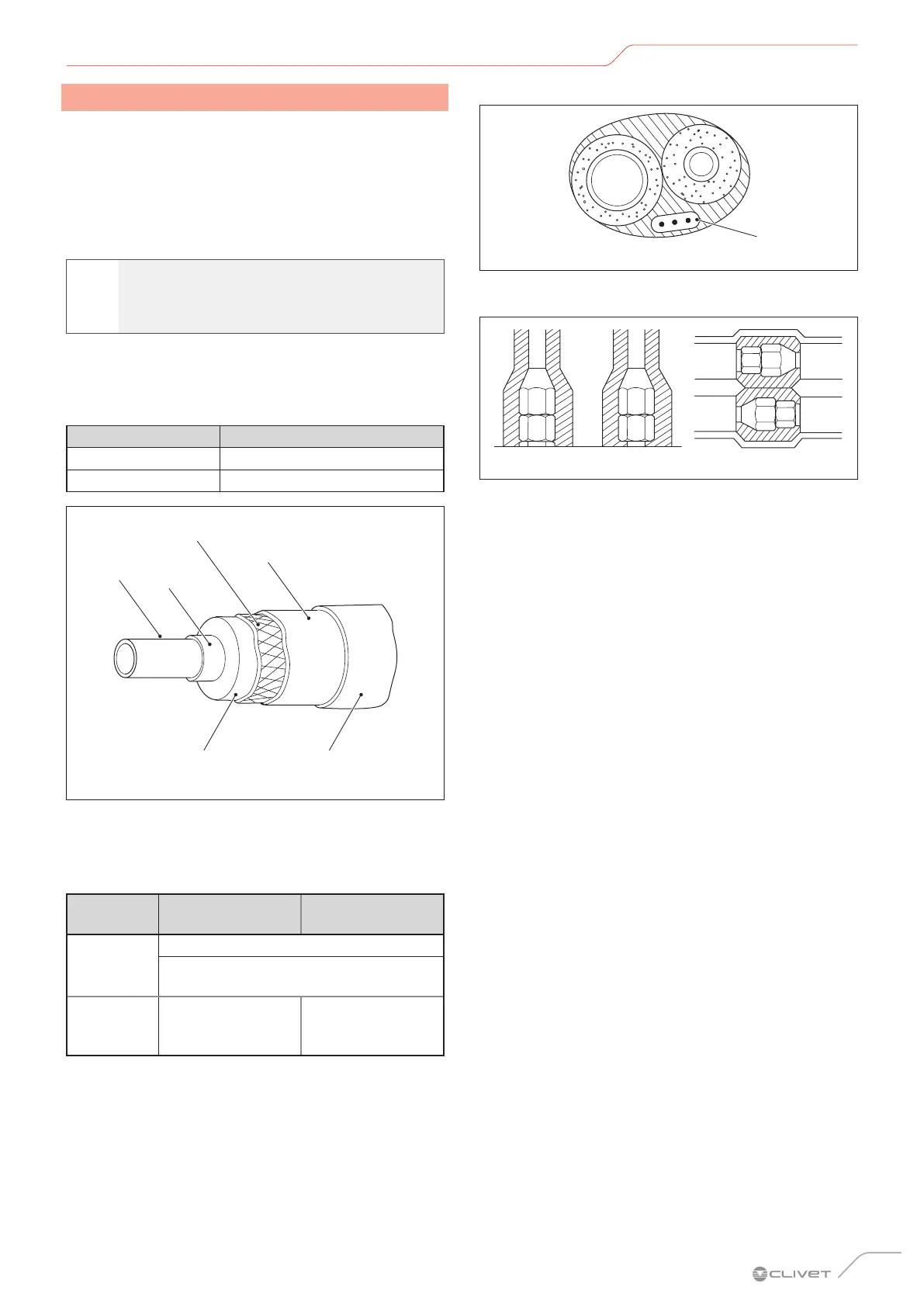 CLIVET