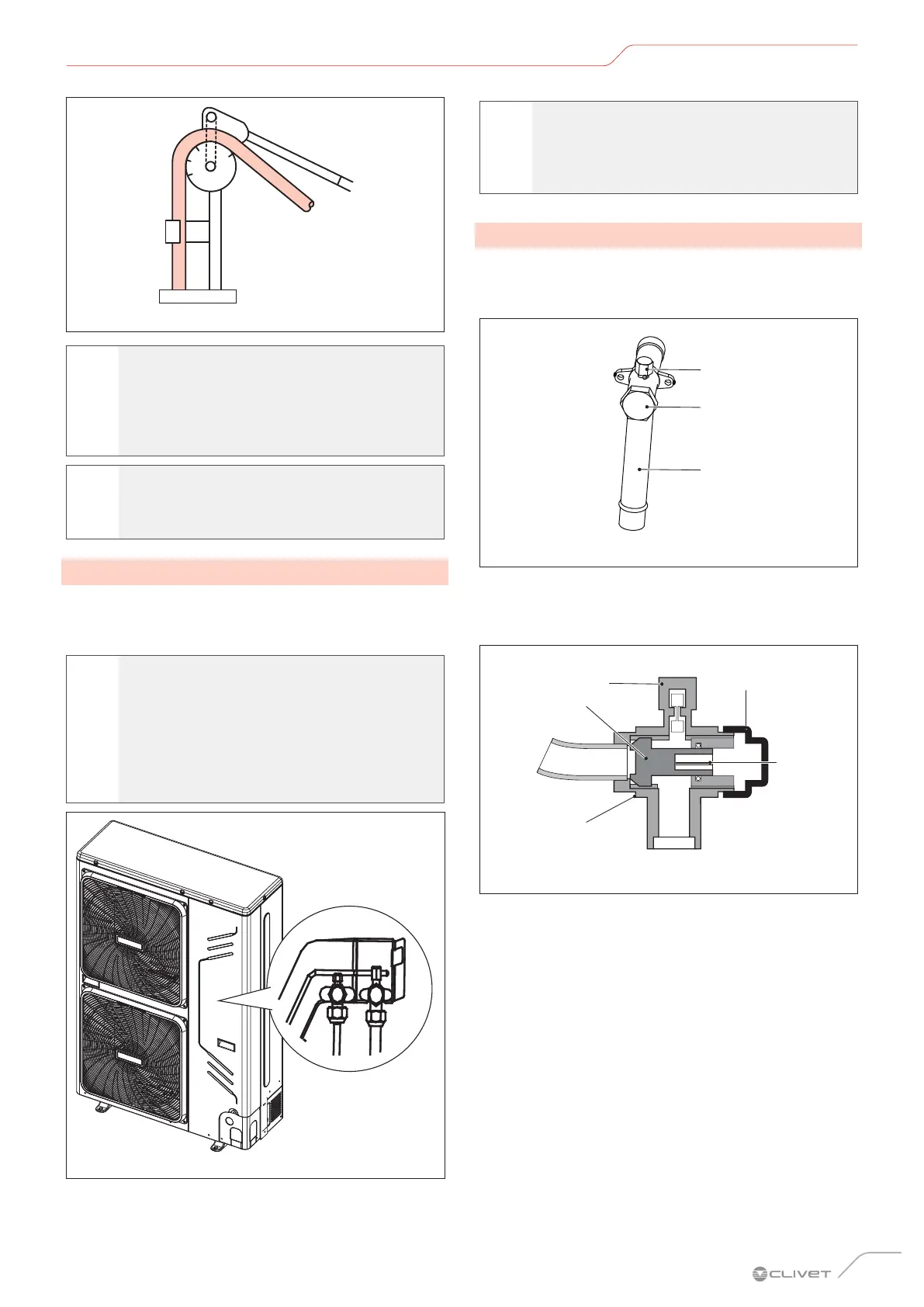 CLIVET