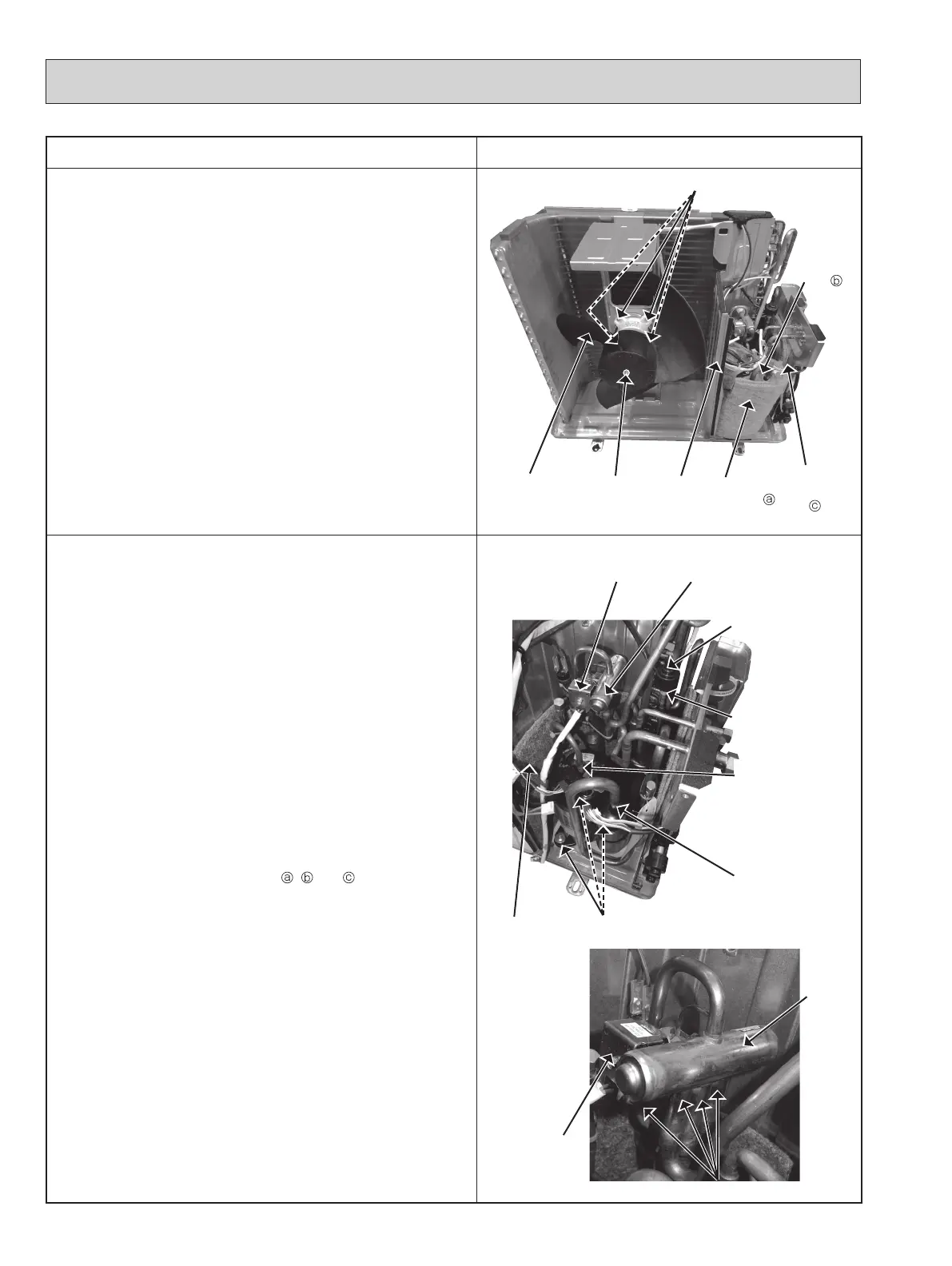 ⓑ

ⓐ ⓒ

ⓐ ⓑ ⓒ