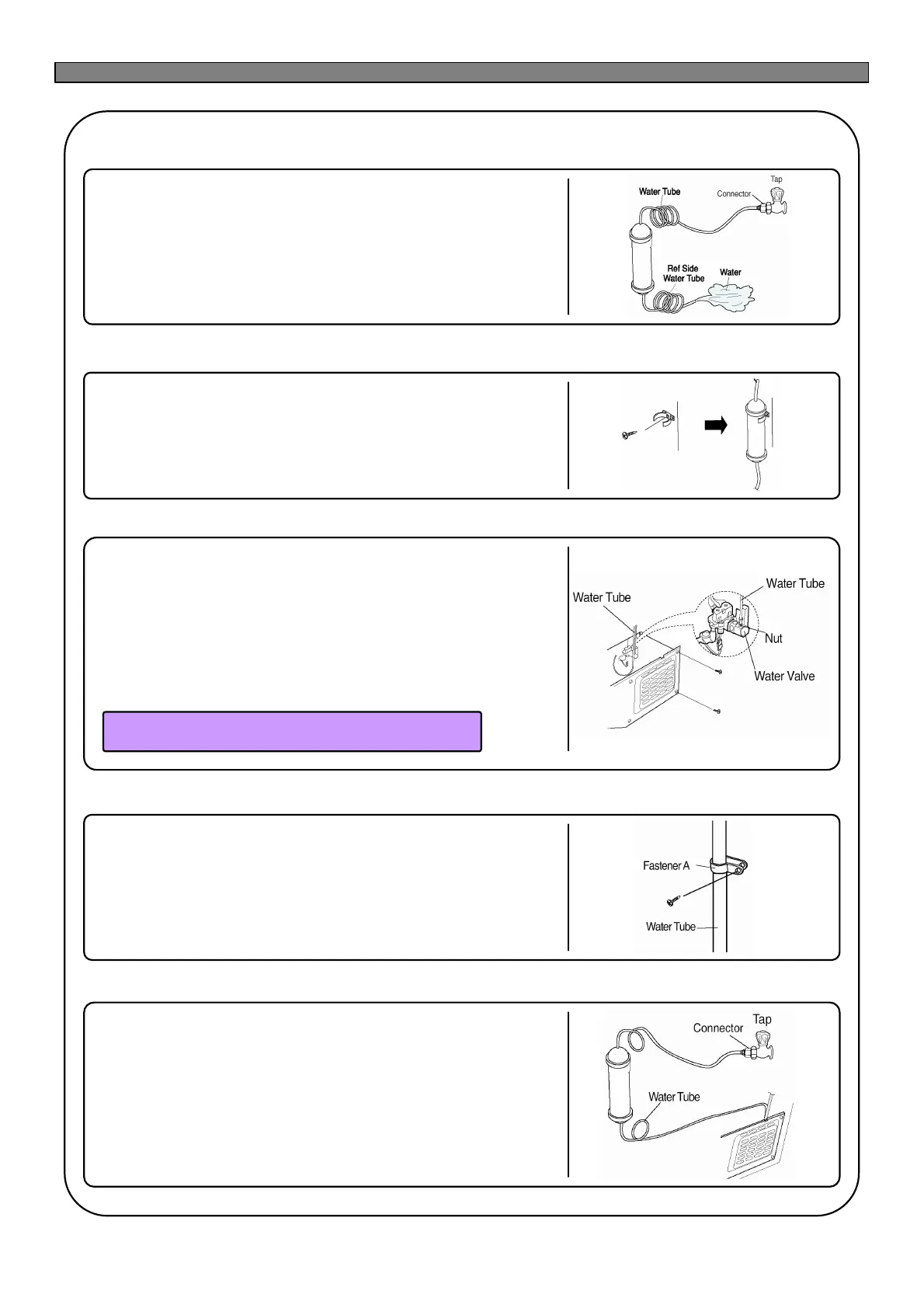 Tap
Water Tube
Connector
Ref Side Water Tube
Water

Water Tube
Water Tube
Nut
Water Valve

Fastener A
Water Tube

Tap
Connector
Water Tube