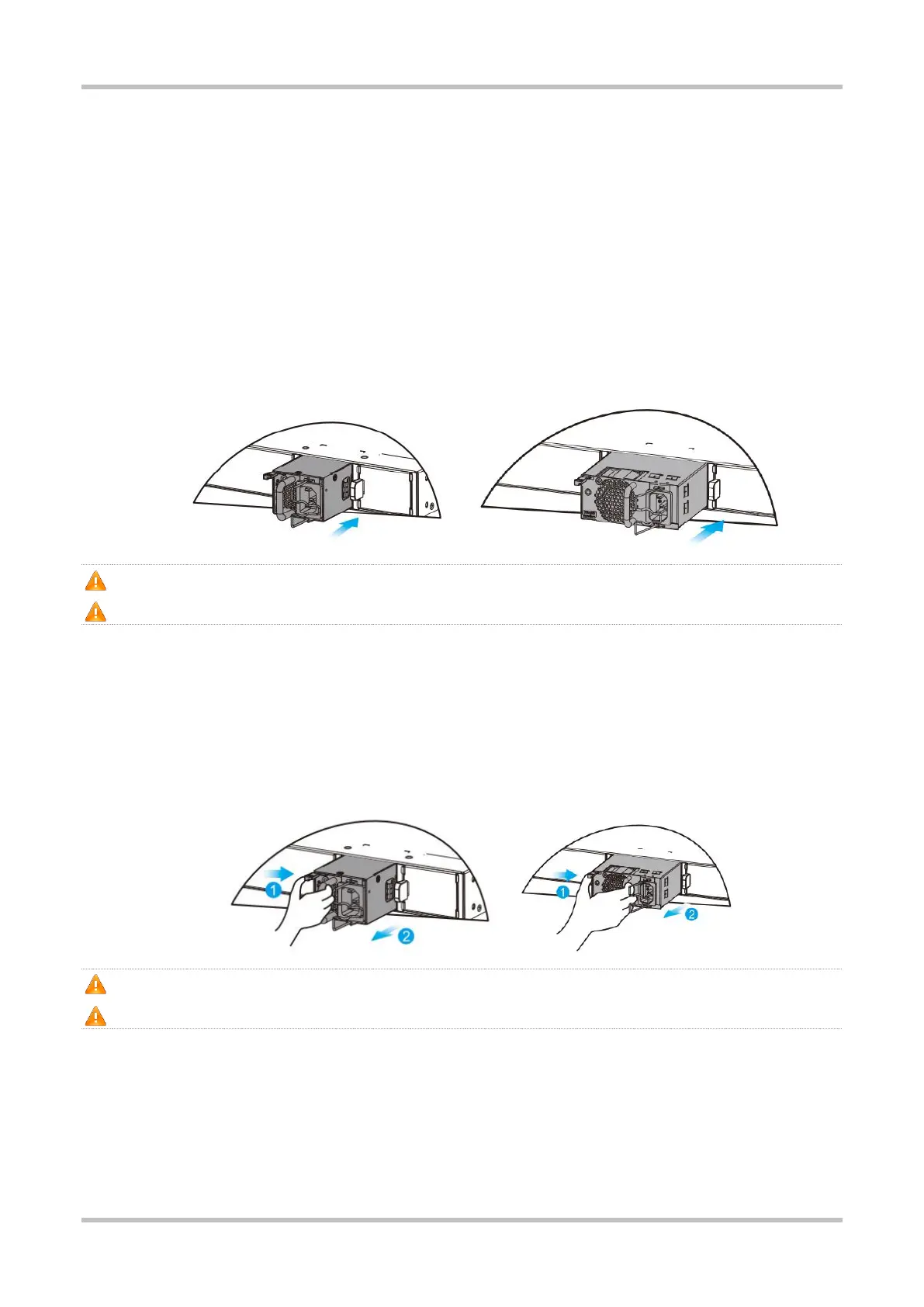 1
2
1
2