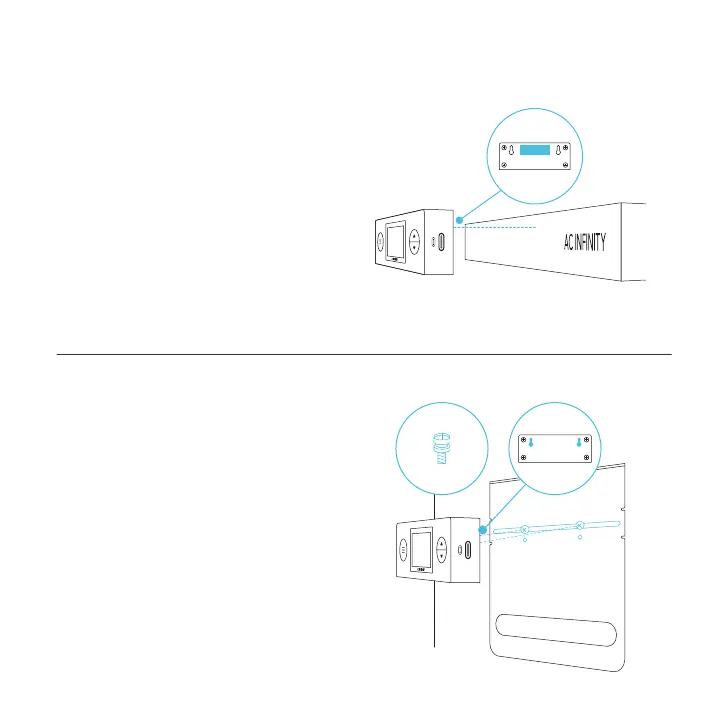 AC INFINITY