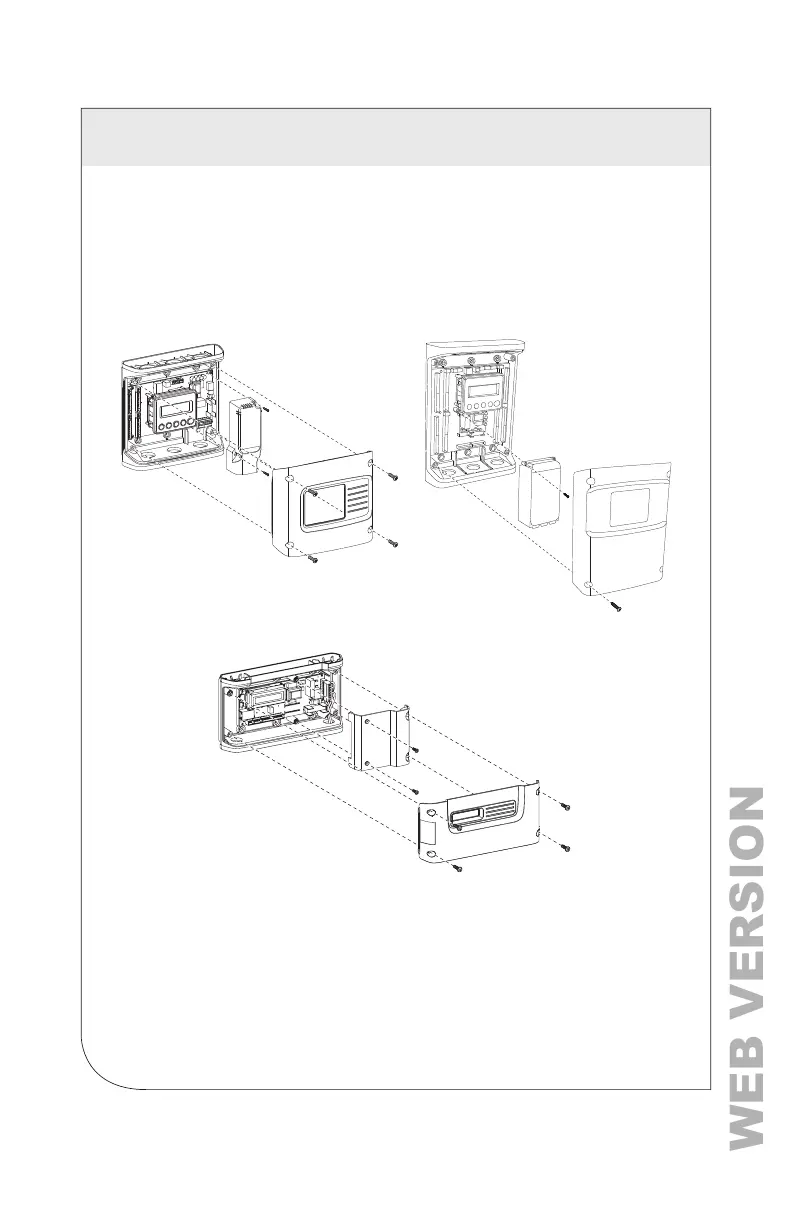 WEB VERSION