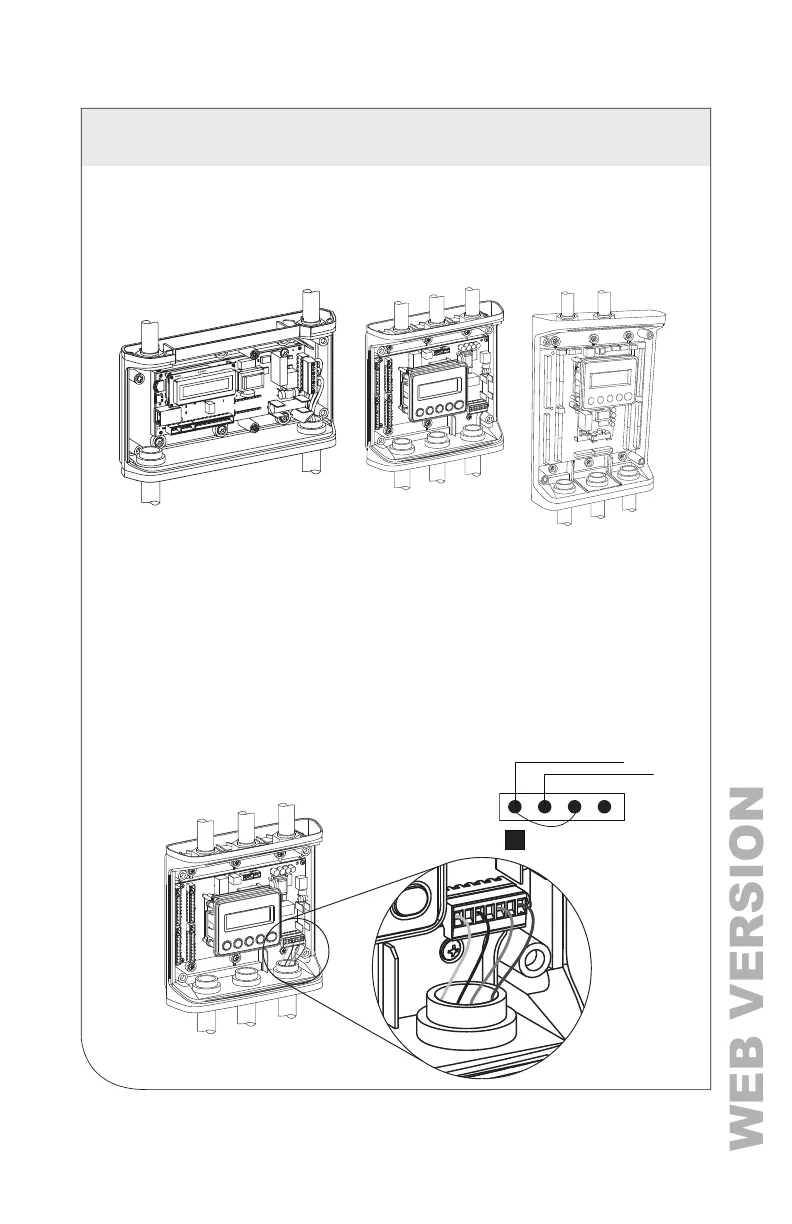 WEB VERSION