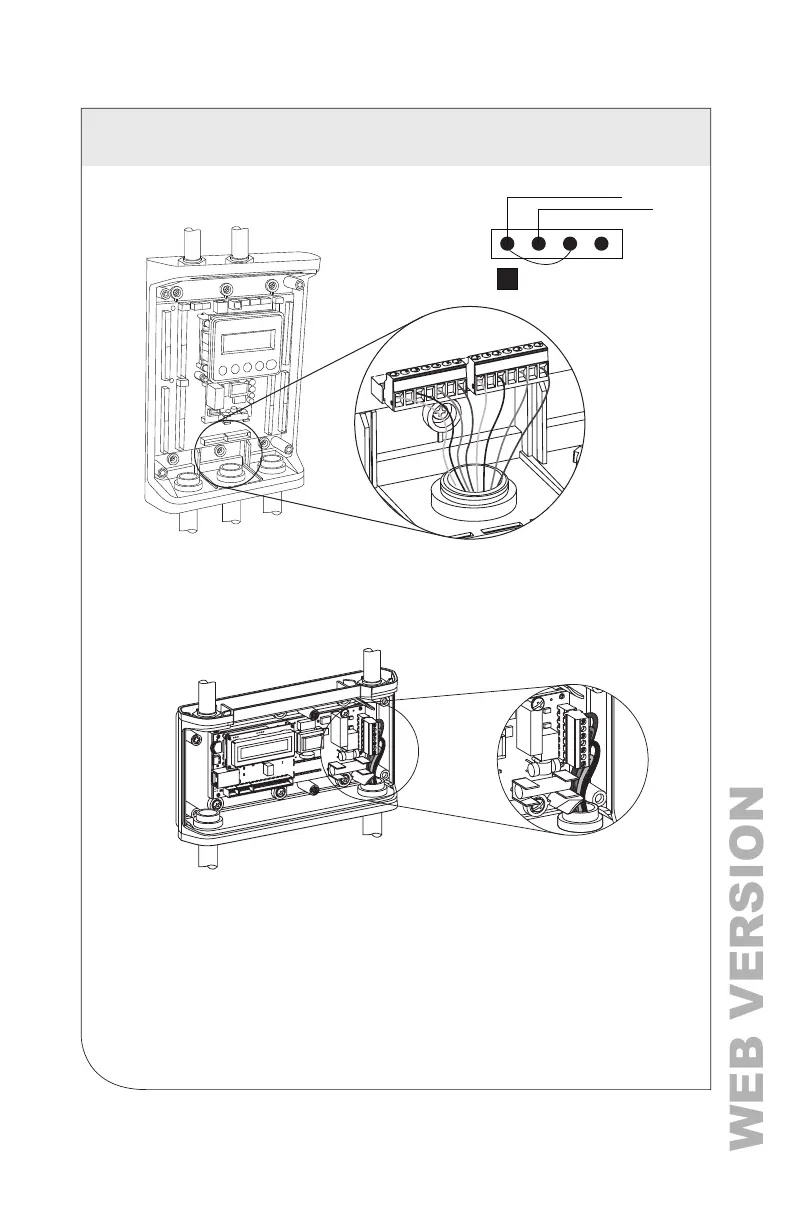 WEB VERSION