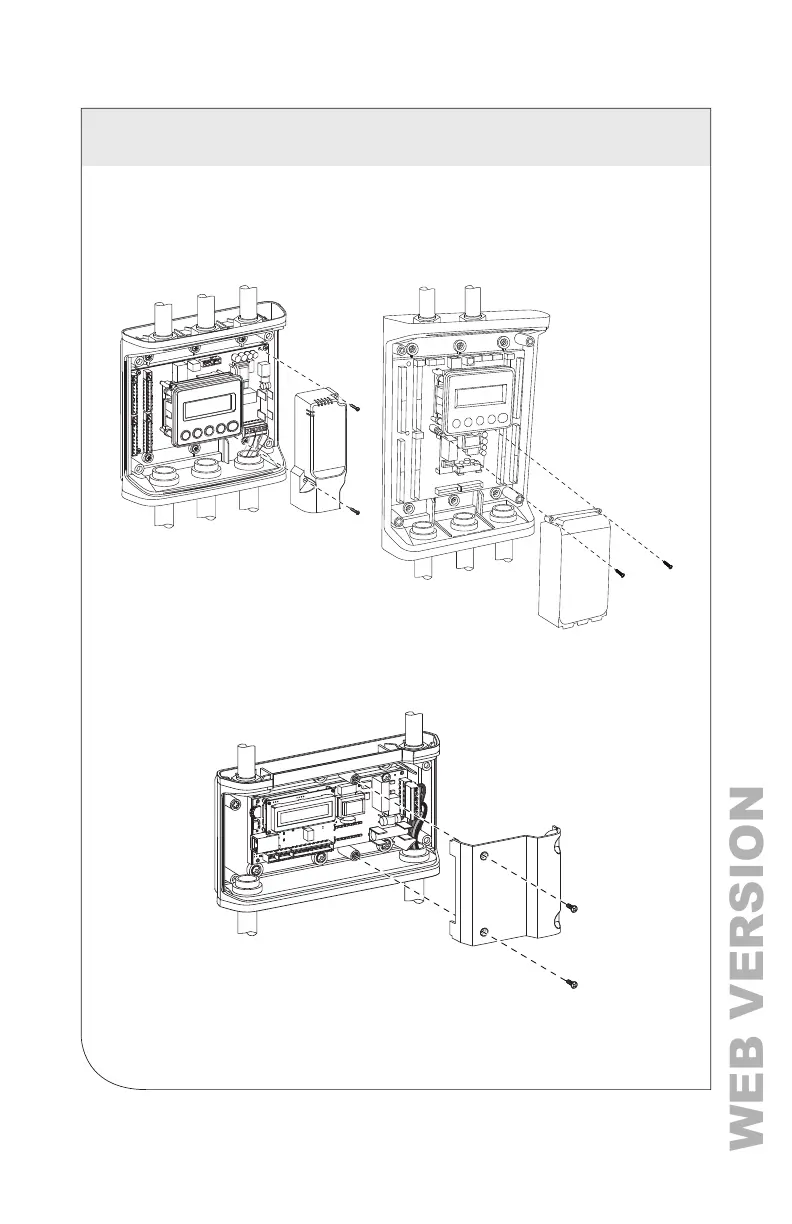 WEB VERSION