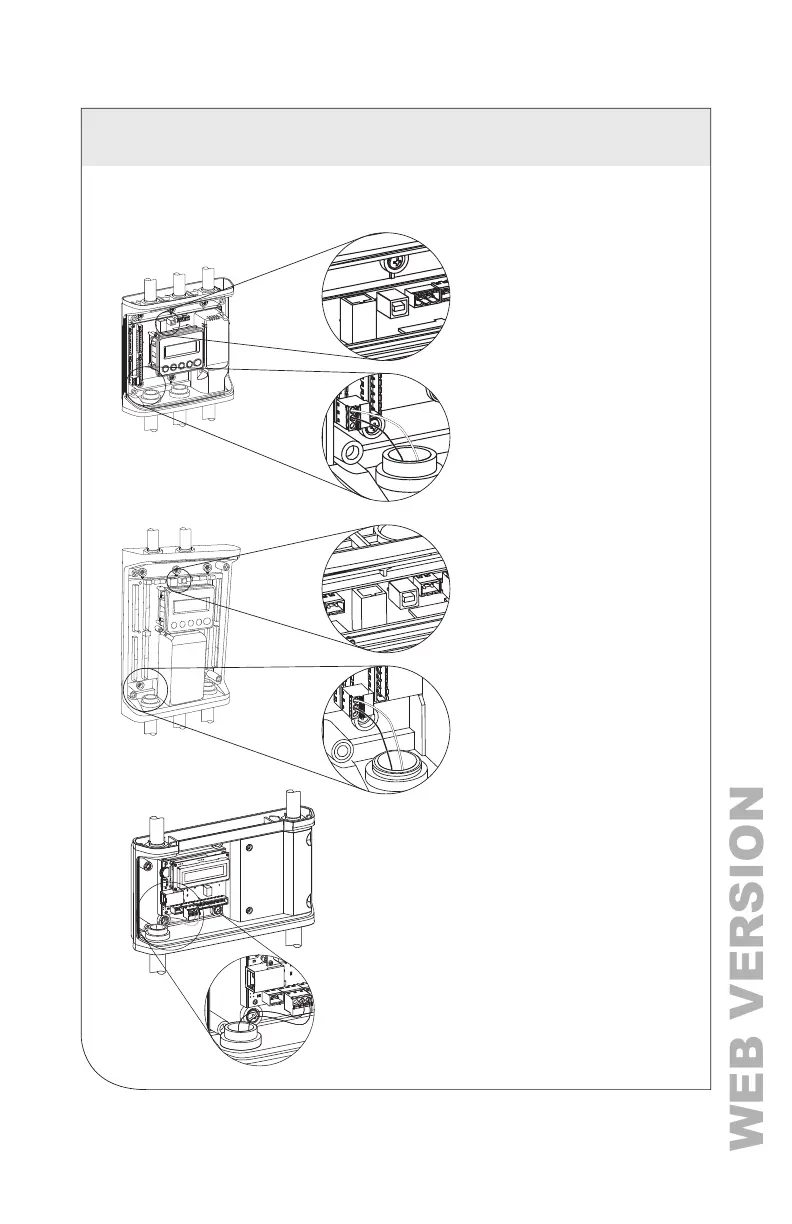 WEB VERSION